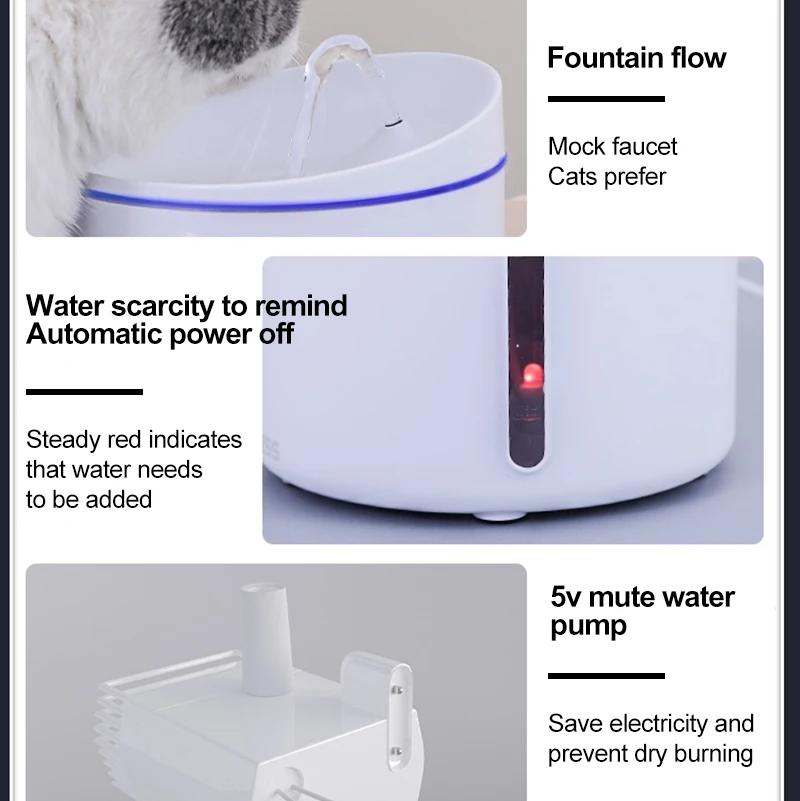 Fountain flow

Mock faucet
Cats prefer

Water scarcity to remind
Automatic power off

Steady red indicates that water needs to be added

5v mute water pump

Save electricity and prevent dry burning