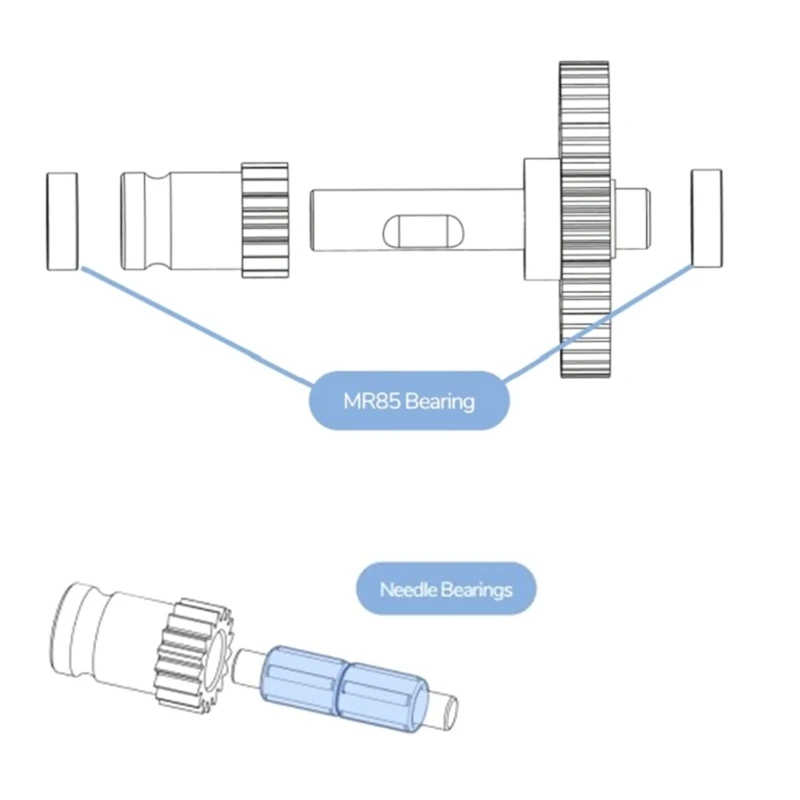 MR85 Bearing

Needle Bearings