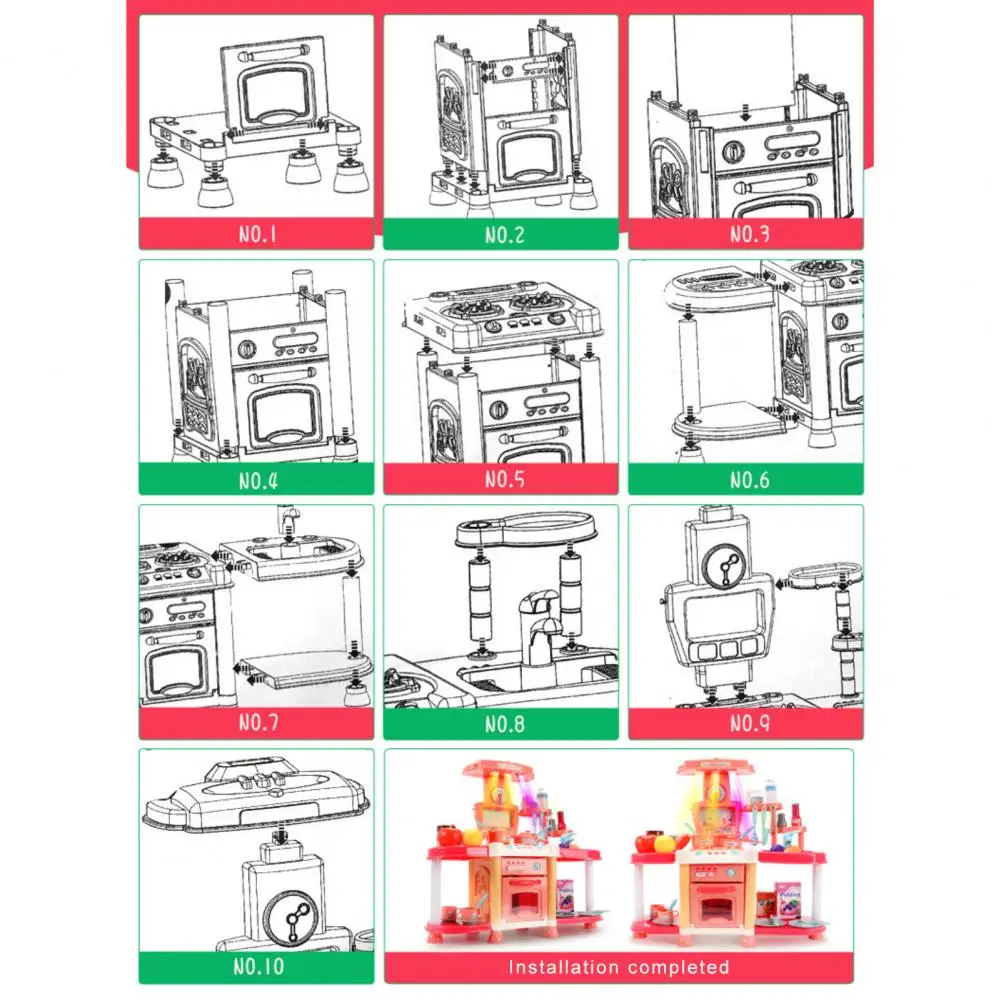 NO.1

NO.2

NO.3

NO.4

NO.5

NO.6

NO.7

NO.8

NO.9

NO.10

Installation completed