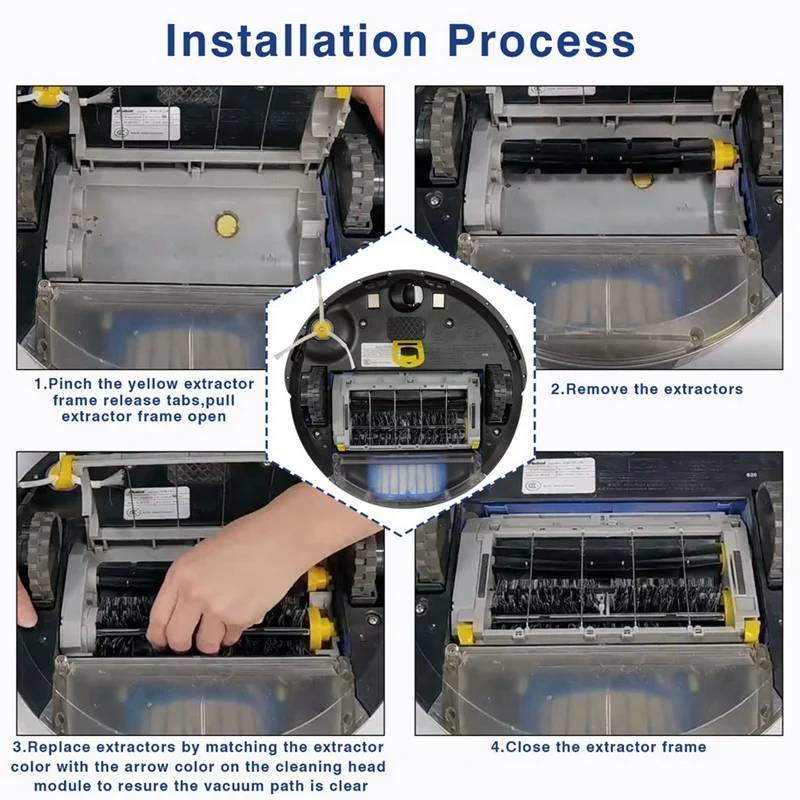 Installation Process

1.Pinch the yellow extractor frame release tabs,pull extractor frame open

2.Remove the extractors

3.Replace extractors by matching the extractor color with the arrow color on the cleaning head module to resure the vacuum path is clear

4.Close the extractor frame