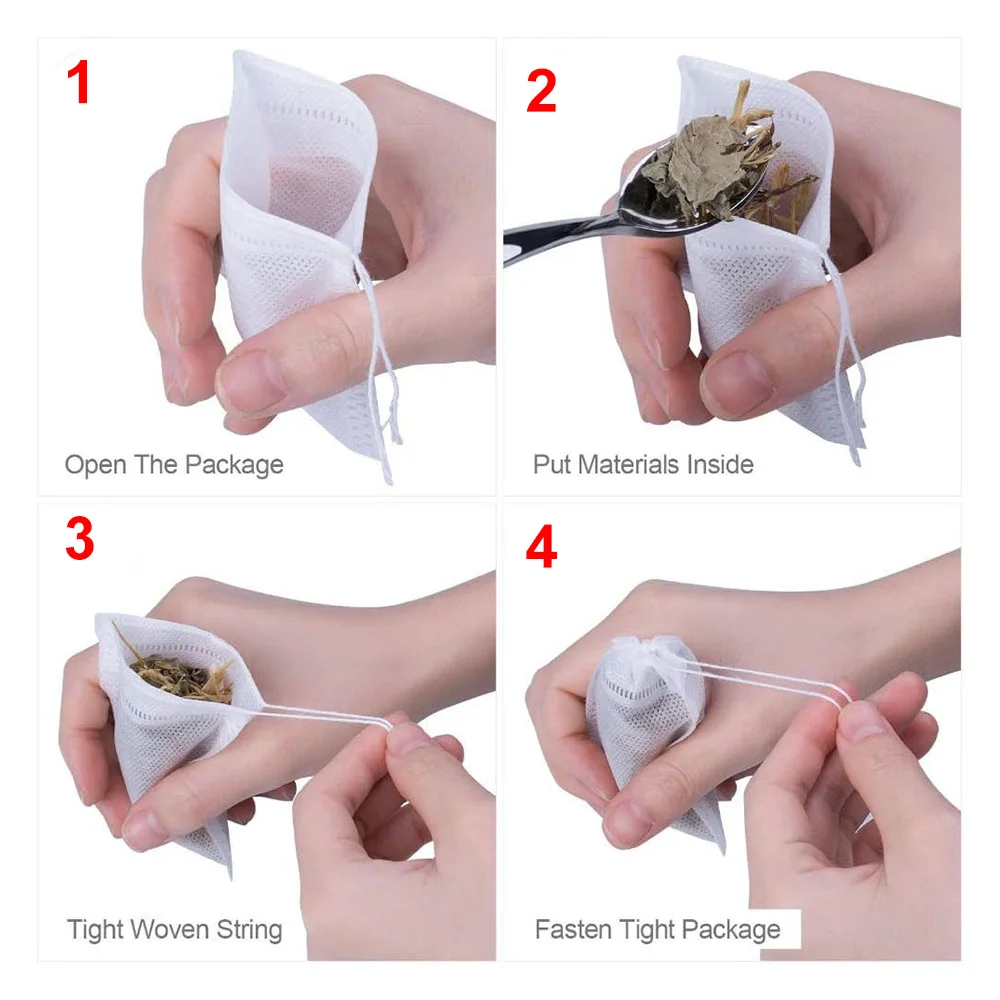 1

Open The Package

2

Put Materials Inside

3

Tight Woven String

4

Fasten Tight Package