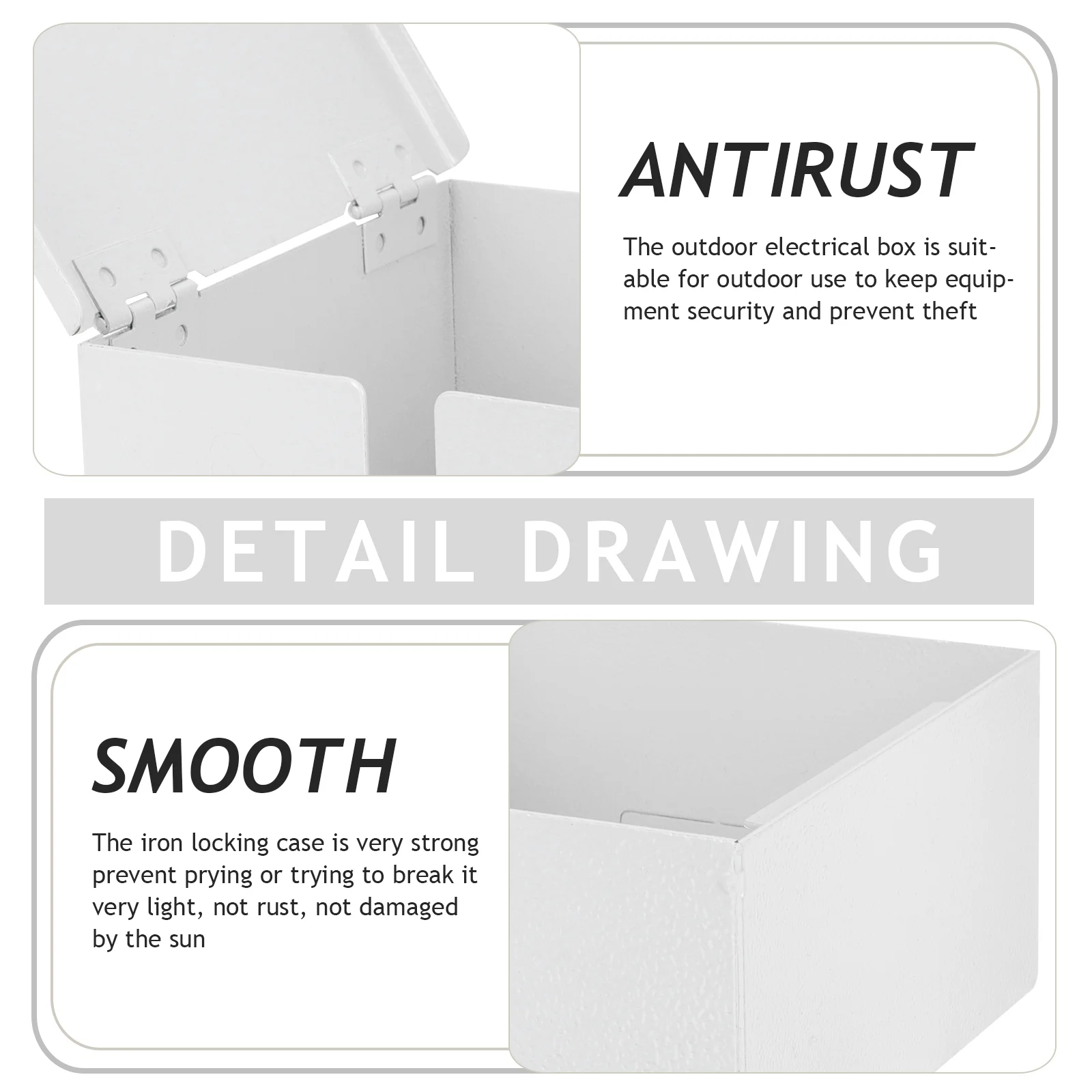 ANTIRUST

The outdoor electrical box is suitable for outdoor use to keep equipment security and prevent theft

DETAIL DRAWING

SMOOTH

The iron locking case is very strong prevent prying or trying to break it very light, not rust, not damaged by the sun