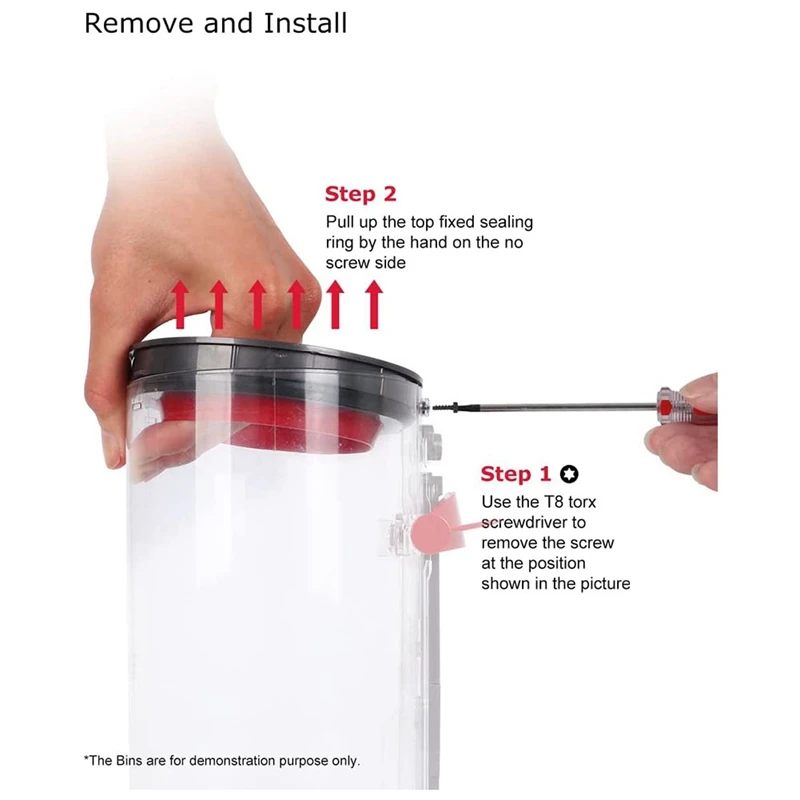 Remove and Install

Step 2
Pull up the top fixed sealing ring by the hand on the no screw side

Step 1
Use the T8 torx screwdriver to remove the screw at the position shown in the picture

*The Bins are for demonstration purpose only.