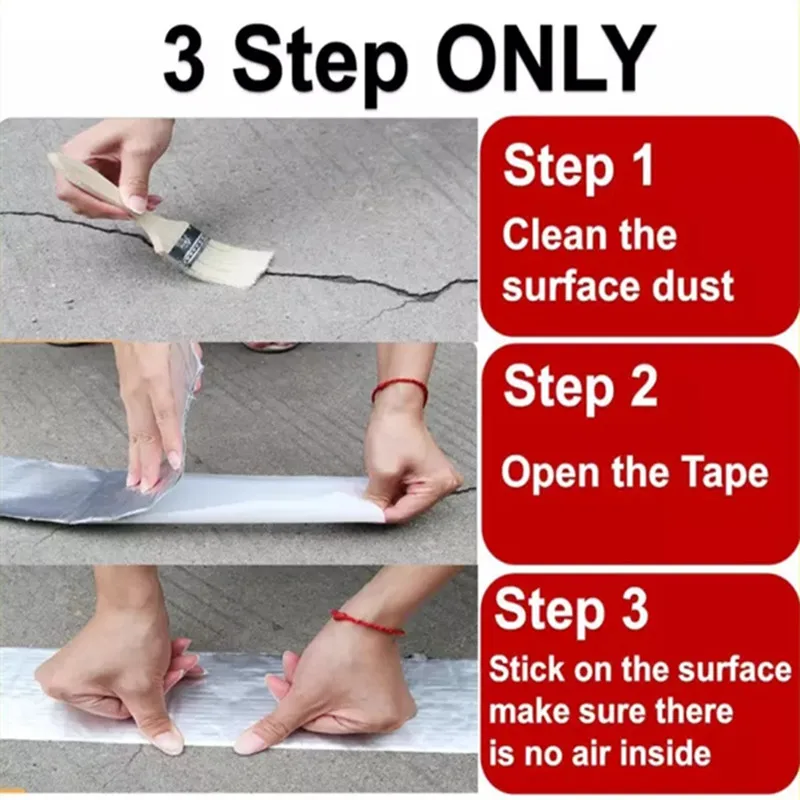 3 Step ONLY

Step 1
Clean the surface dust

Step 2
Open the Tape

Step 3
Stick on the surface make sure there is no air inside