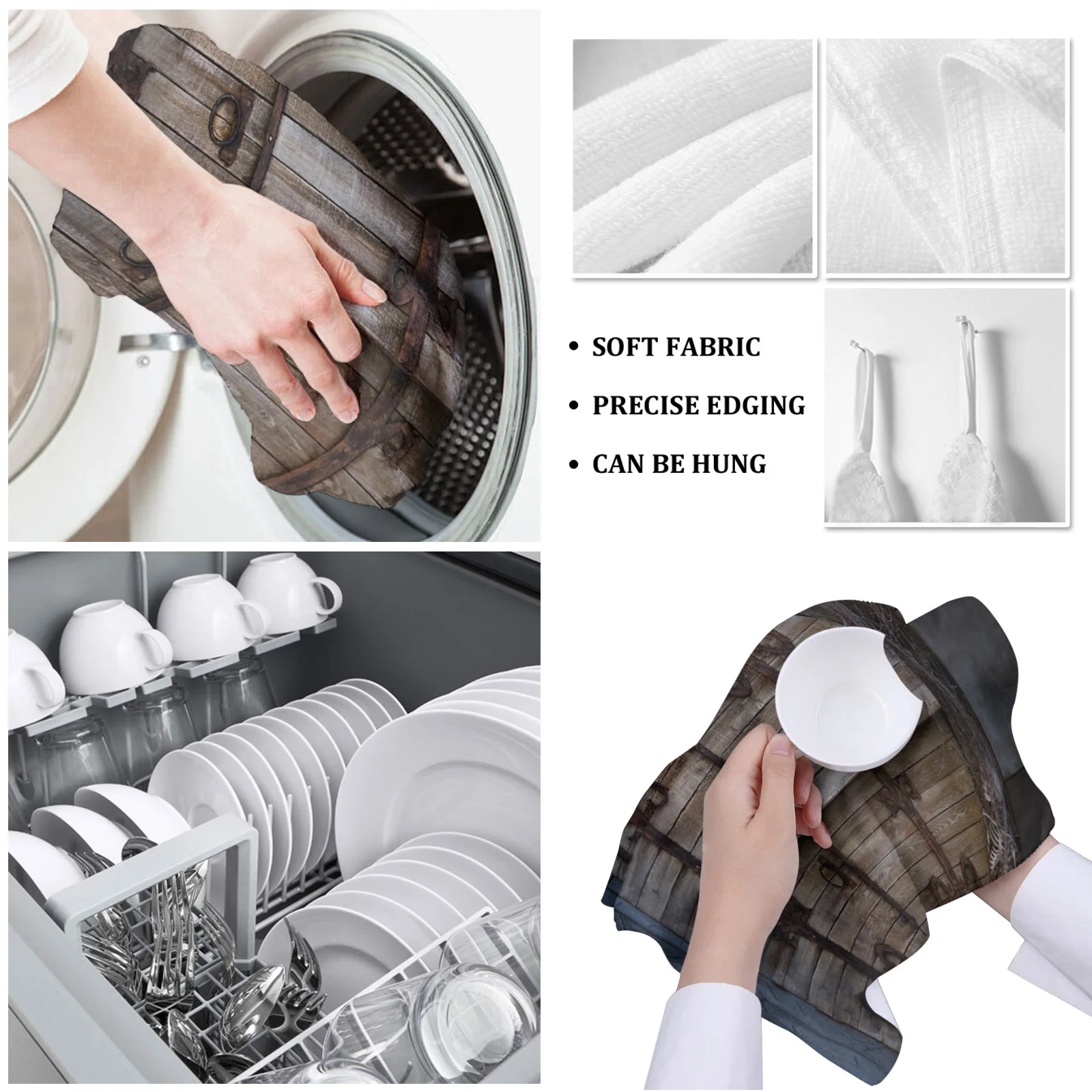 • SOFT FABRIC
• PRECISE EDGING
• CAN BE HUNG