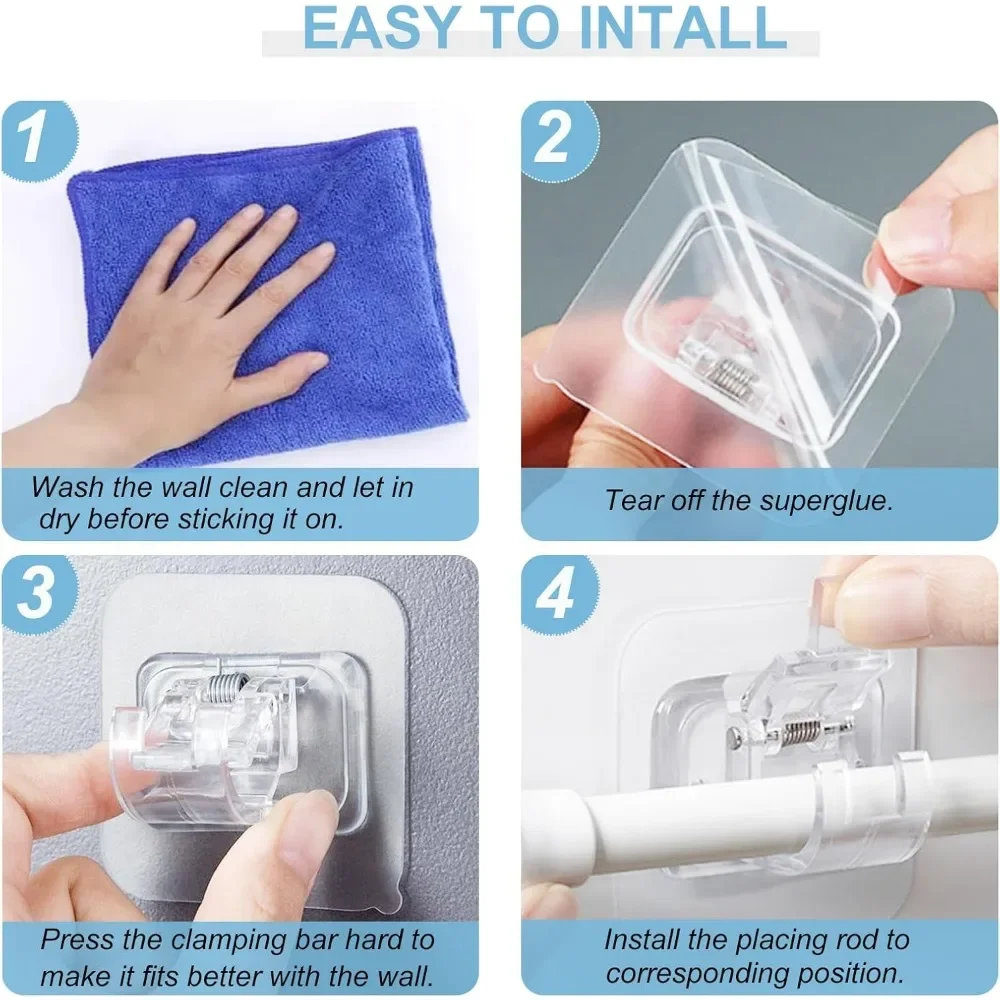 EASY TO INTALL

1

Wash the wall clean and let in dry before sticking it on.

2

Tear off the superglue.

3

Press the clamping bar hard to make it fits better with the wall.

4

Install the placing rod to corresponding position.