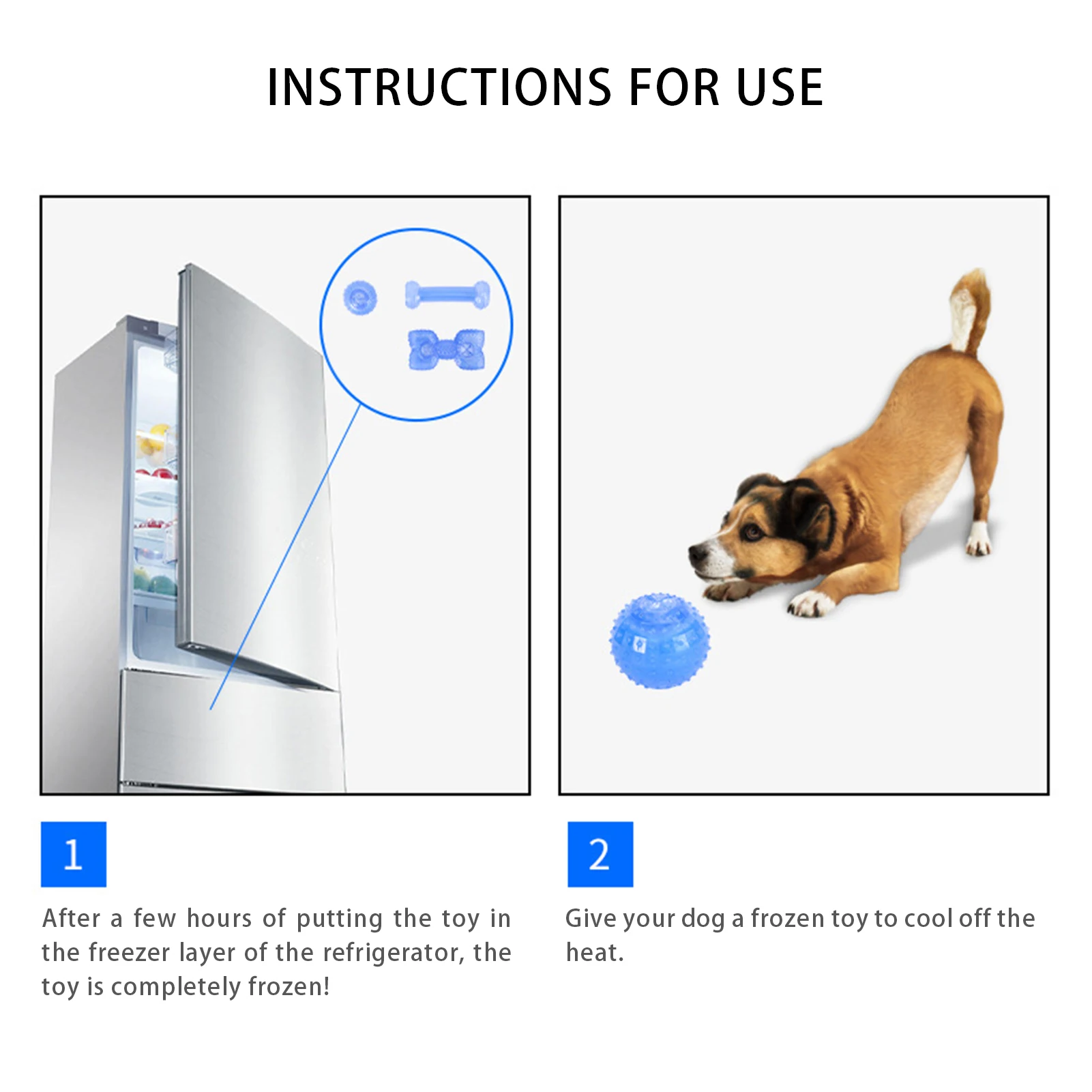 INSTRUCTIONS FOR USE

1

After a few hours of putting the toy in the freezer layer of the refrigerator, the toy is completely frozen!

2

Give your dog a frozen toy to cool off the heat.