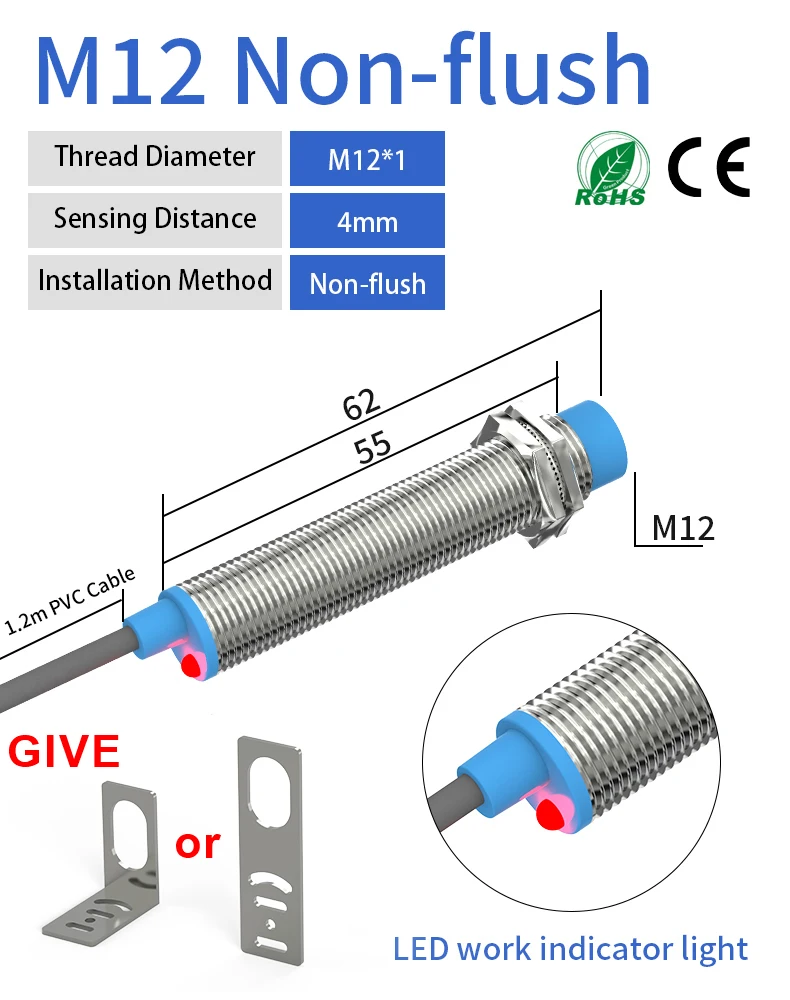 M12 Non-flush

| Thread Diameter | M12*1 |
|---|---|
| Sensing Distance | 4mm |
| Installation Method | Non-flush |

RoHS CE

62
55
M12
1.2m PVC Cable

GIVE
or

LED work indicator light