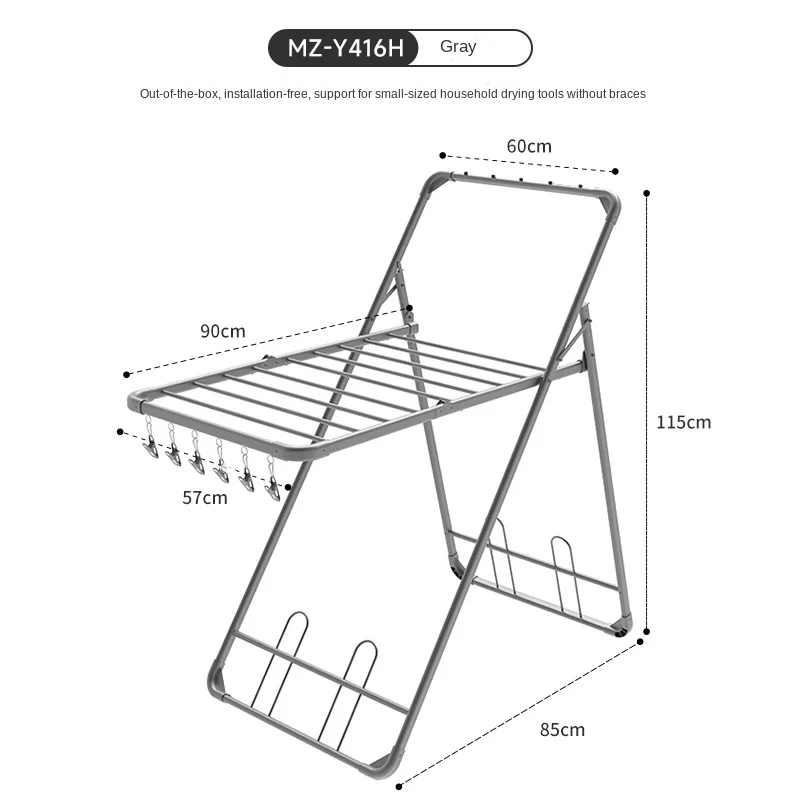 MZ-Y416H Gray

Out-of-the-box, installation-free, support for small-sized household drying tools without braces

60cm

90cm

115cm

57cm

85cm