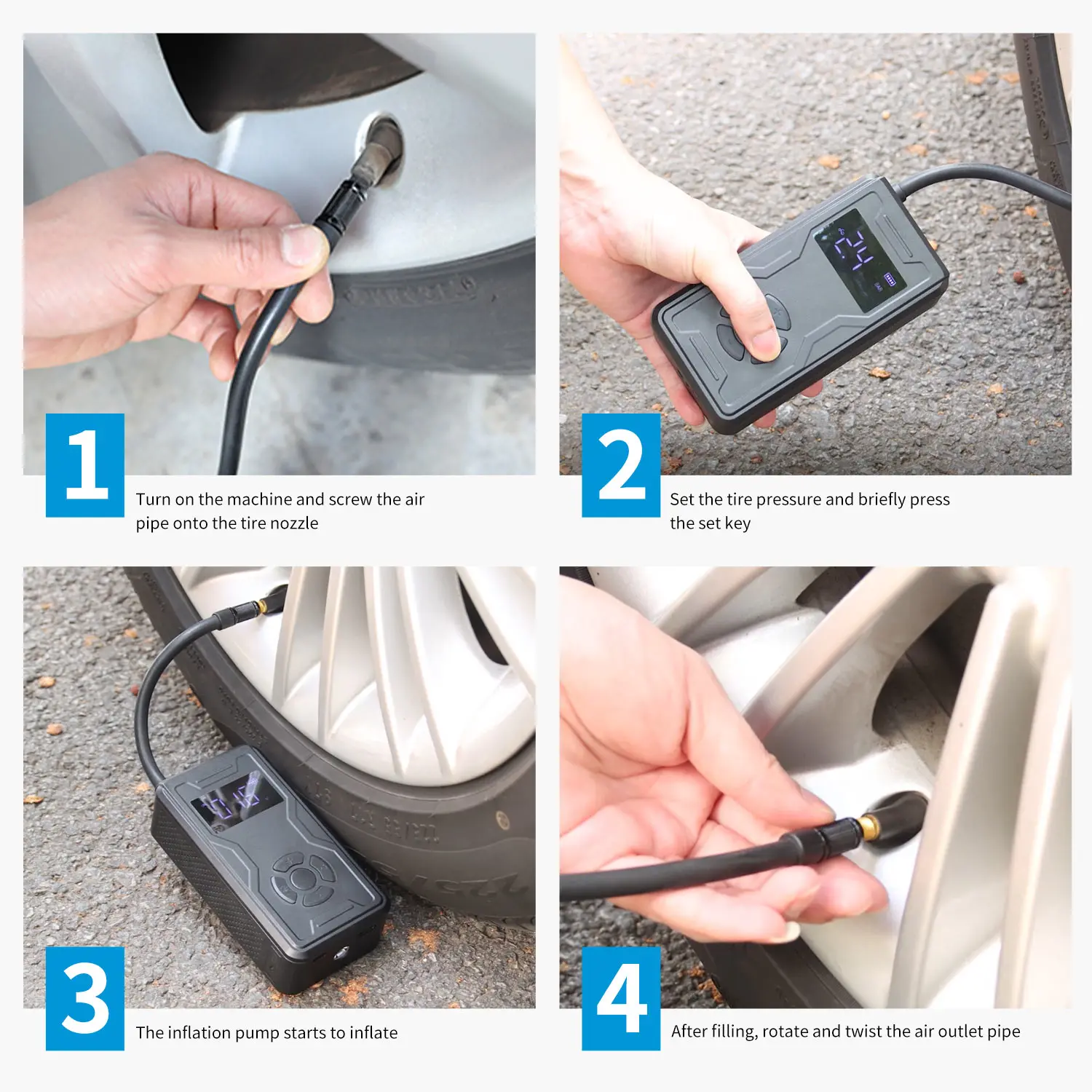 1
Turn on the machine and screw the air pipe onto the tire nozzle

2
Set the tire pressure and briefly press the set key

3
The inflation pump starts to inflate

4
After filling, rotate and twist the air outlet pipe