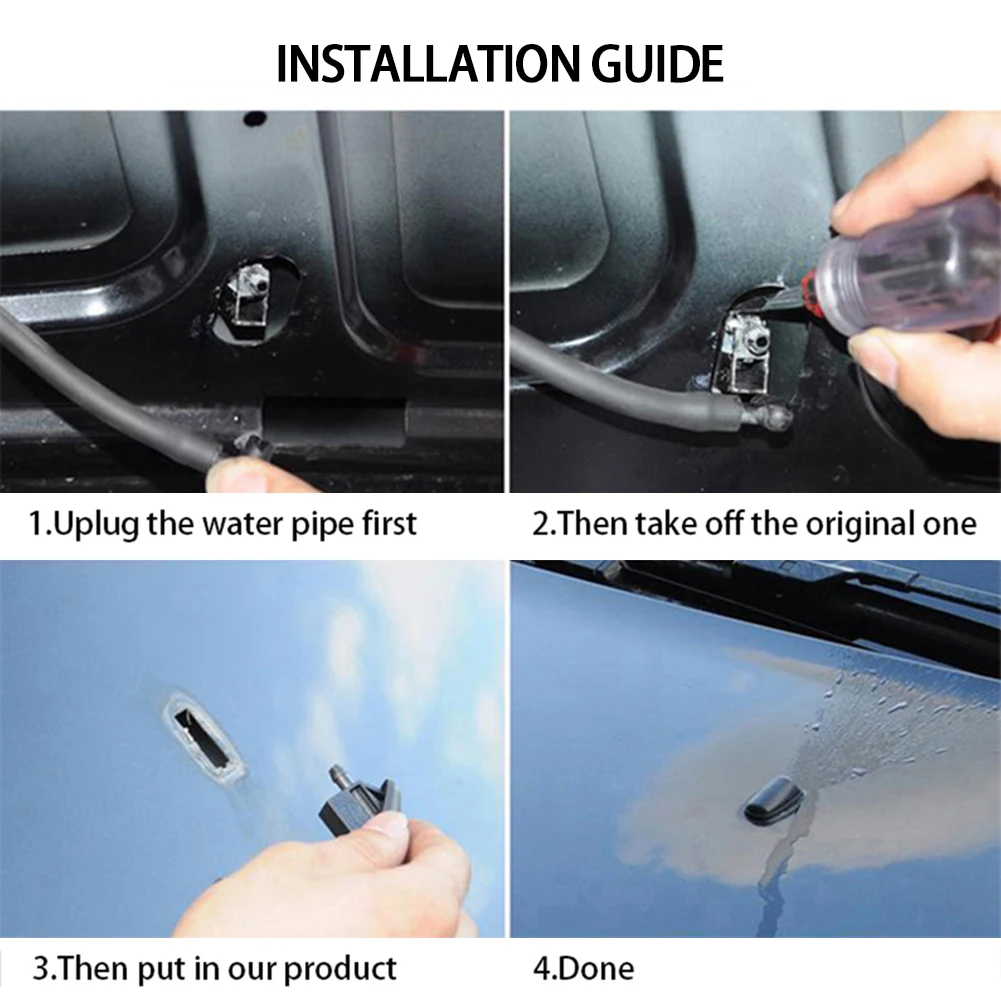 INSTALLATION GUIDE

1.Uplug the water pipe first

2.Then take off the original one

3.Then put in our product

4.Done