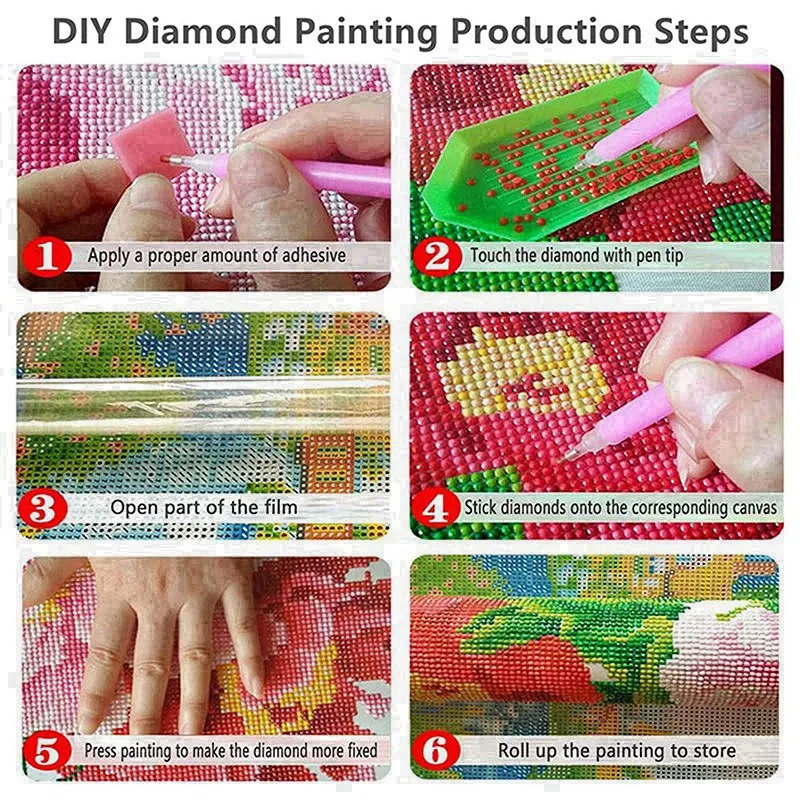 DIY Diamond Painting Production Steps

1 Apply a proper amount of adhesive

2 Touch the diamond with pen tip

3 Open part of the film

4 Stick diamonds onto the corresponding canvas

5 Press painting to make the diamond more fixed

6 Roll up the painting to store