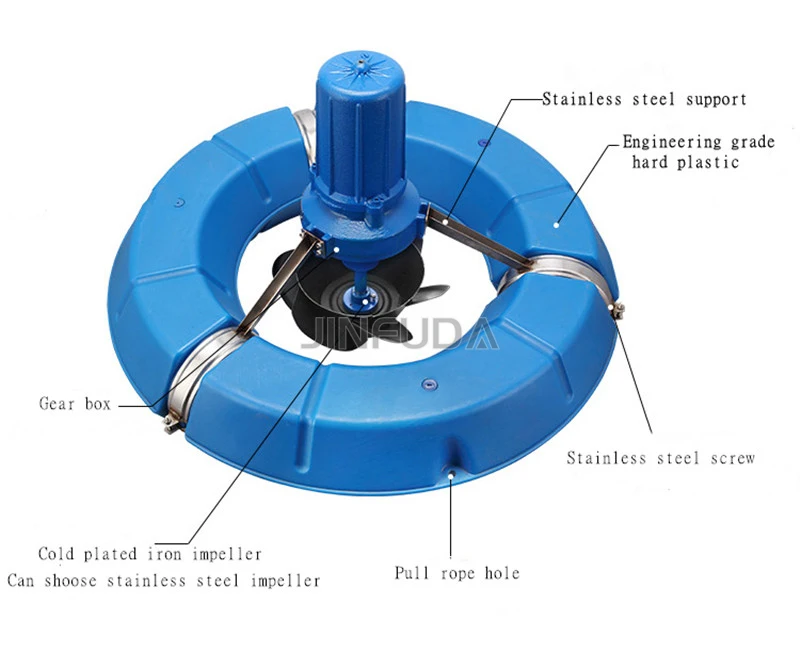 Stainless steel support

Engineering grade hard plastic

JINFUDA

Gear box

Stainless steel screw

Cold plated iron impeller
Can shoose stainless steel impeller

Pull rope hole