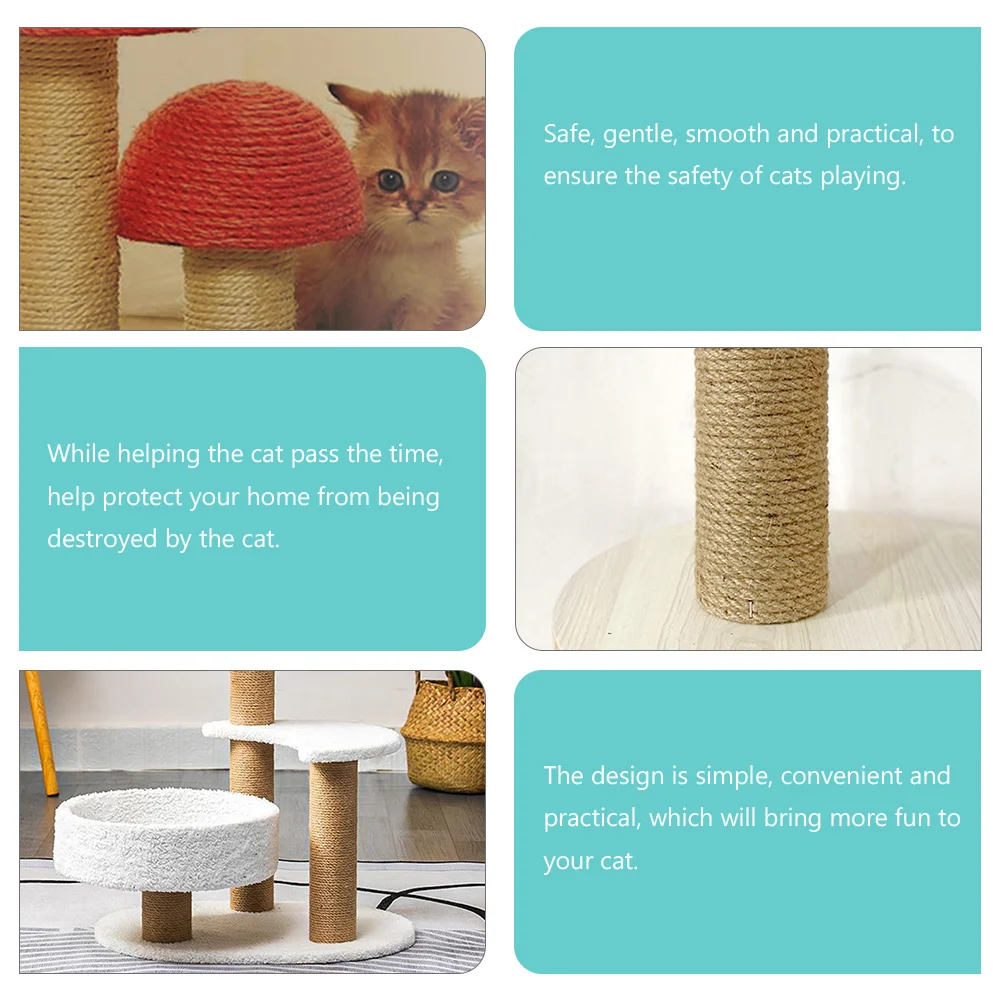 Safe, gentle, smooth and practical, to ensure the safety of cats playing.

While helping the cat pass the time, help protect your home from being destroyed by the cat.

The design is simple, convenient and practical, which will bring more fun to your cat.