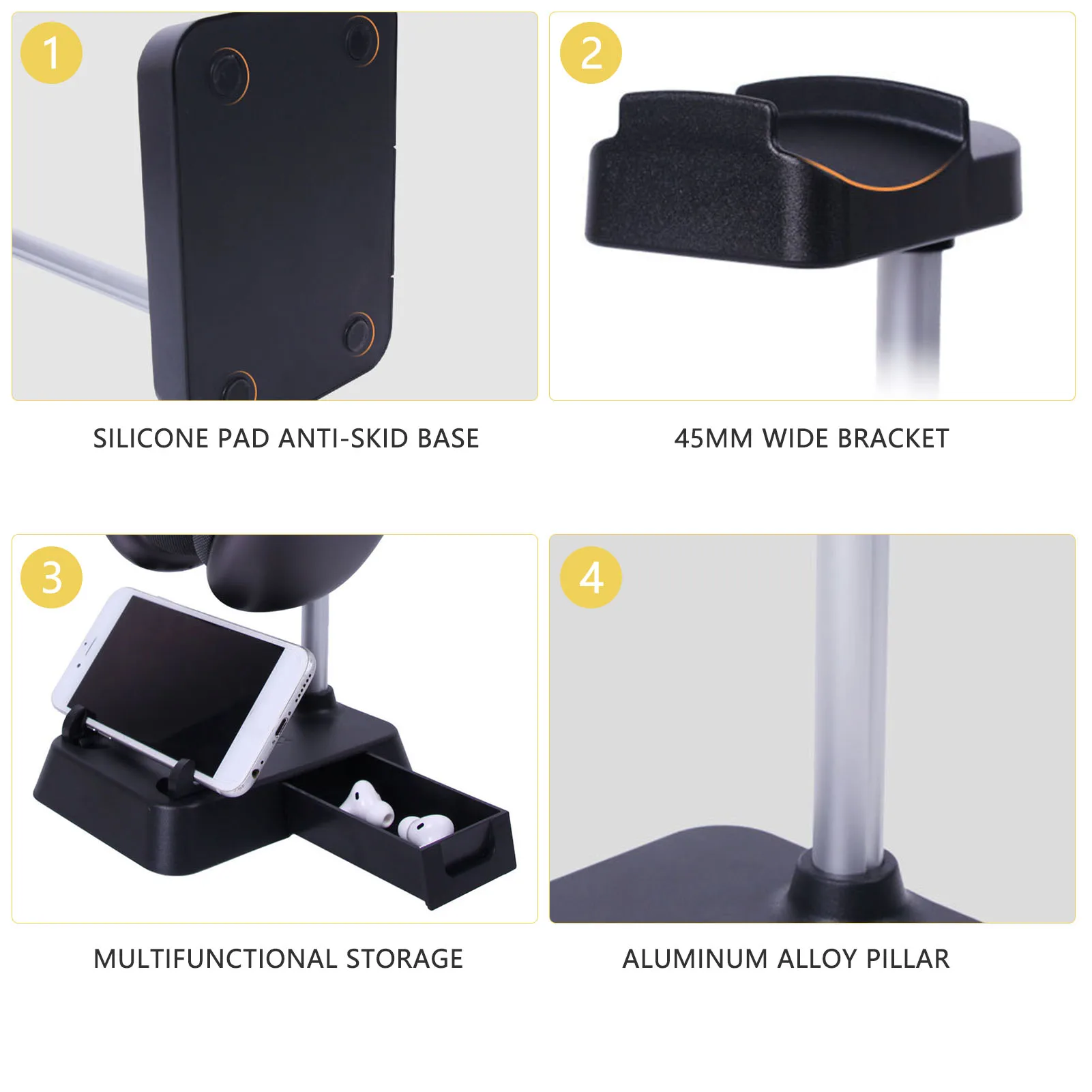 1

SILICONE PAD ANTI-SKID BASE

2

45MM WIDE BRACKET

3

MULTIFUNCTIONAL STORAGE

4

ALUMINUM ALLOY PILLAR