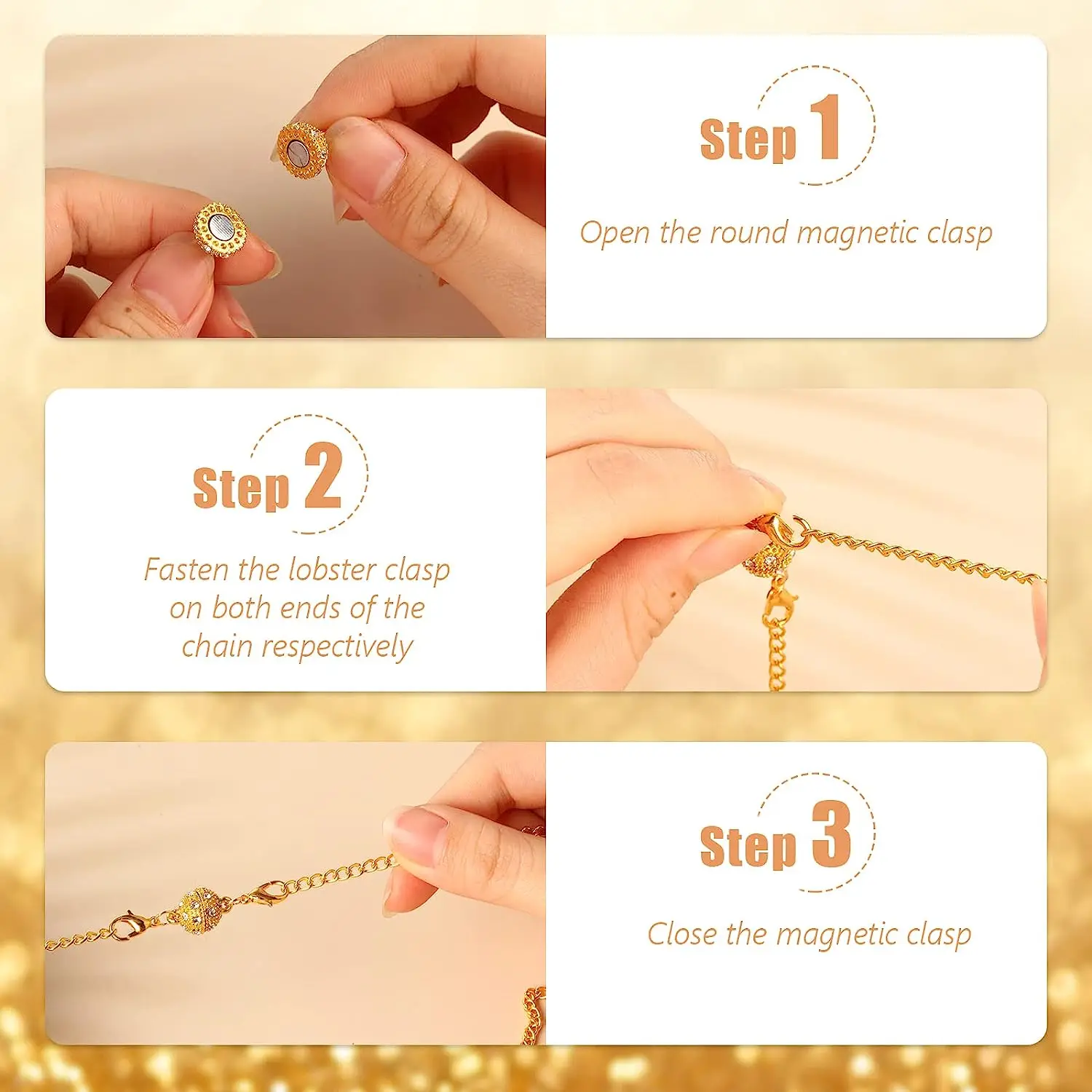 Step 1

Open the round magnetic clasp

Step 2

Fasten the lobster clasp on both ends of the chain respectively

Step 3

Close the magnetic clasp