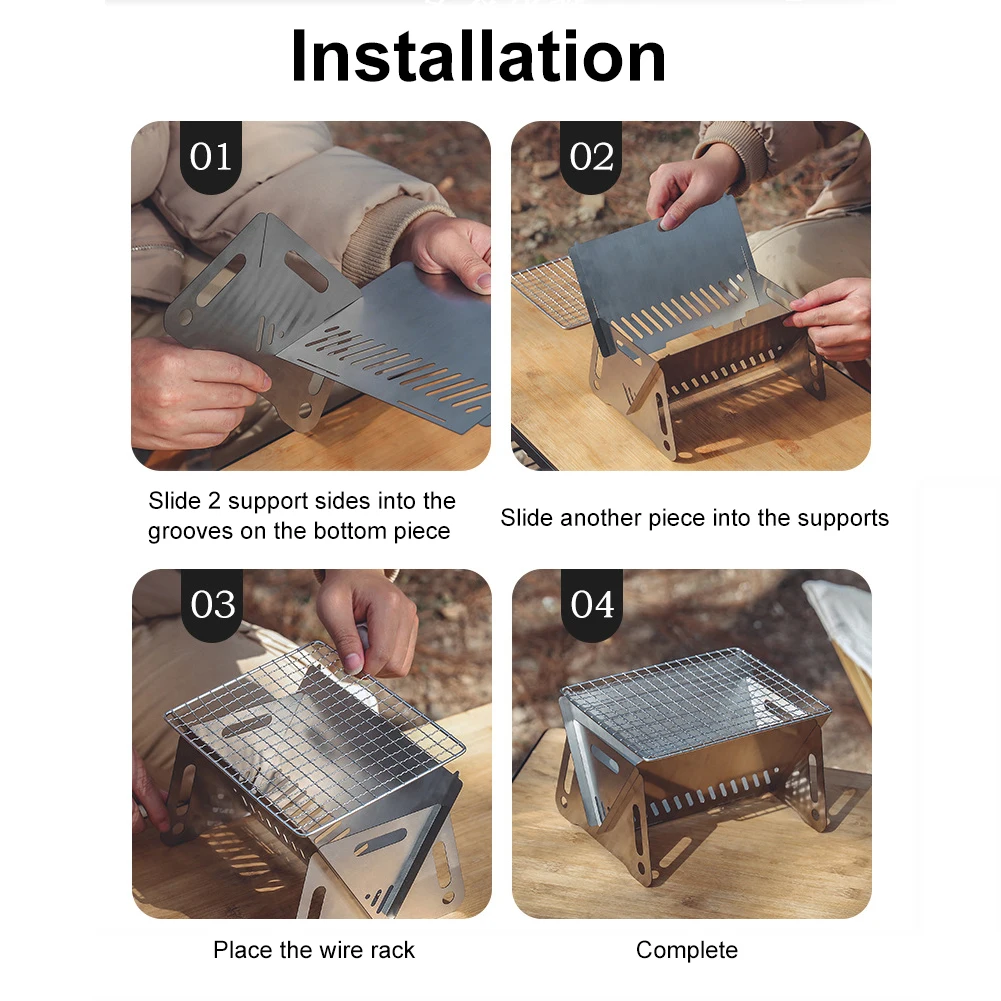 Installation

01

Slide 2 support sides into the grooves on the bottom piece

02

Slide another piece into the supports

03

Place the wire rack

04

Complete