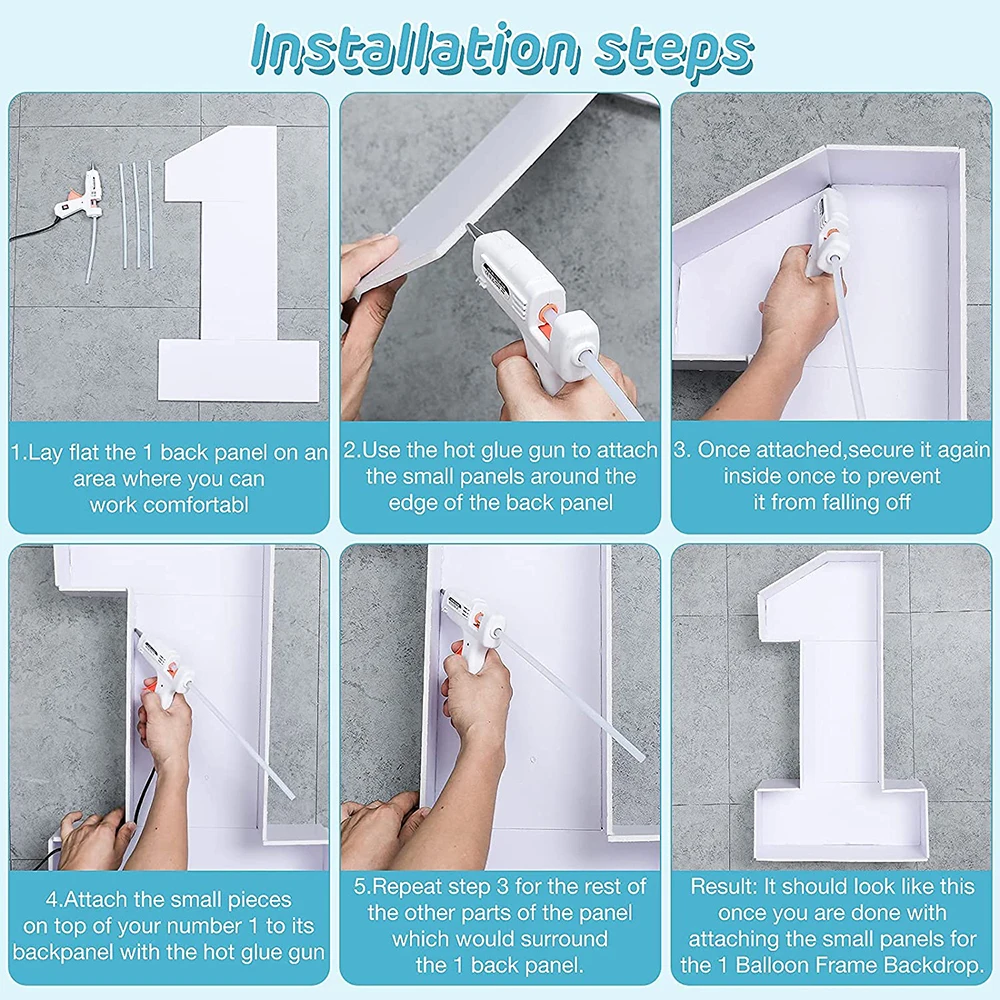 Installation steps

1.Lay flat the 1 back panel on an area where you can work comfortabl

2.Use the hot glue gun to attach the small panels around the edge of the back panel

3. Once attached,secure it again inside once to prevent it from falling off

4.Attach the small pieces on top of your number 1 to its backpanel with the hot glue gun

5.Repeat step 3 for the rest of the other parts of the panel which would surround the 1 back panel.

Result: It should look like this once you are done with attaching the small panels for the 1 Balloon Frame Backdrop.