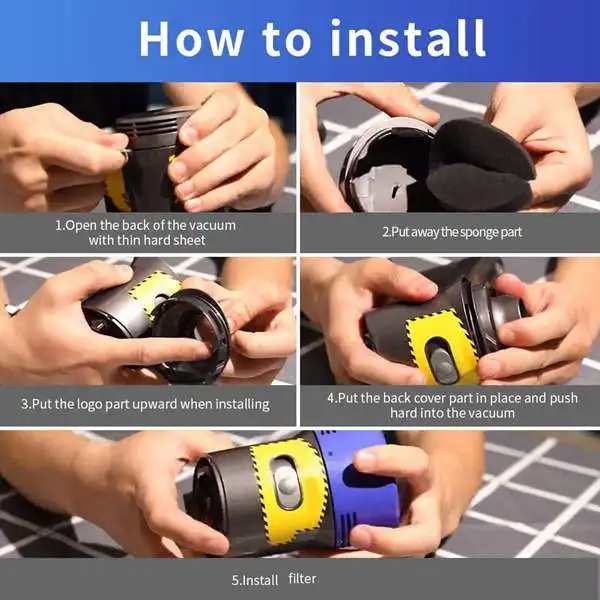 How to install

1.Open the back of the vacuum with thin hard sheet

2.Put away the sponge part

3.Put the logo part upward when installing

4.Put the back cover part in place and push hard into the vacuum

5.Install filter