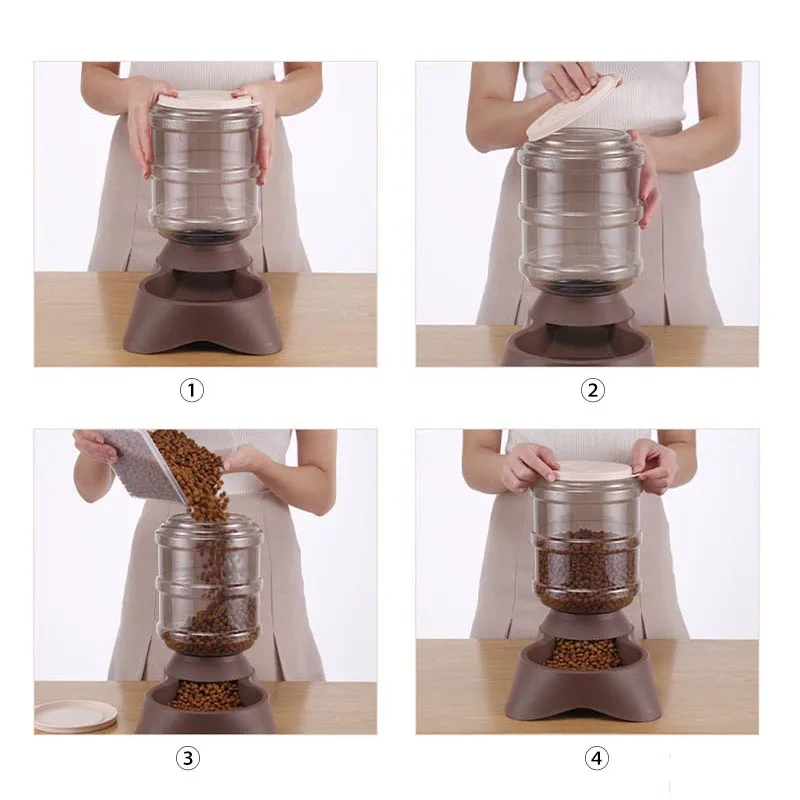 ①

②

③

④