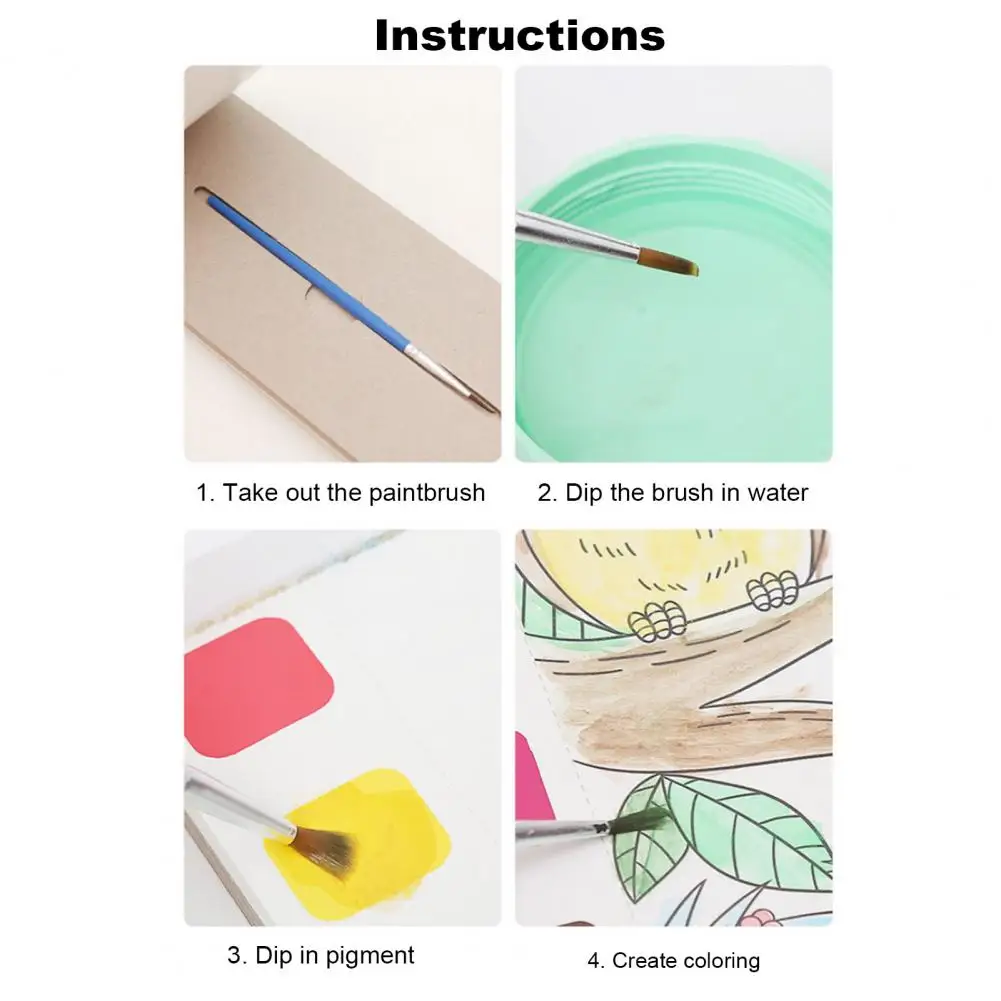 Instructions

1. Take out the paintbrush

2. Dip the brush in water

3. Dip in pigment

4. Create coloring