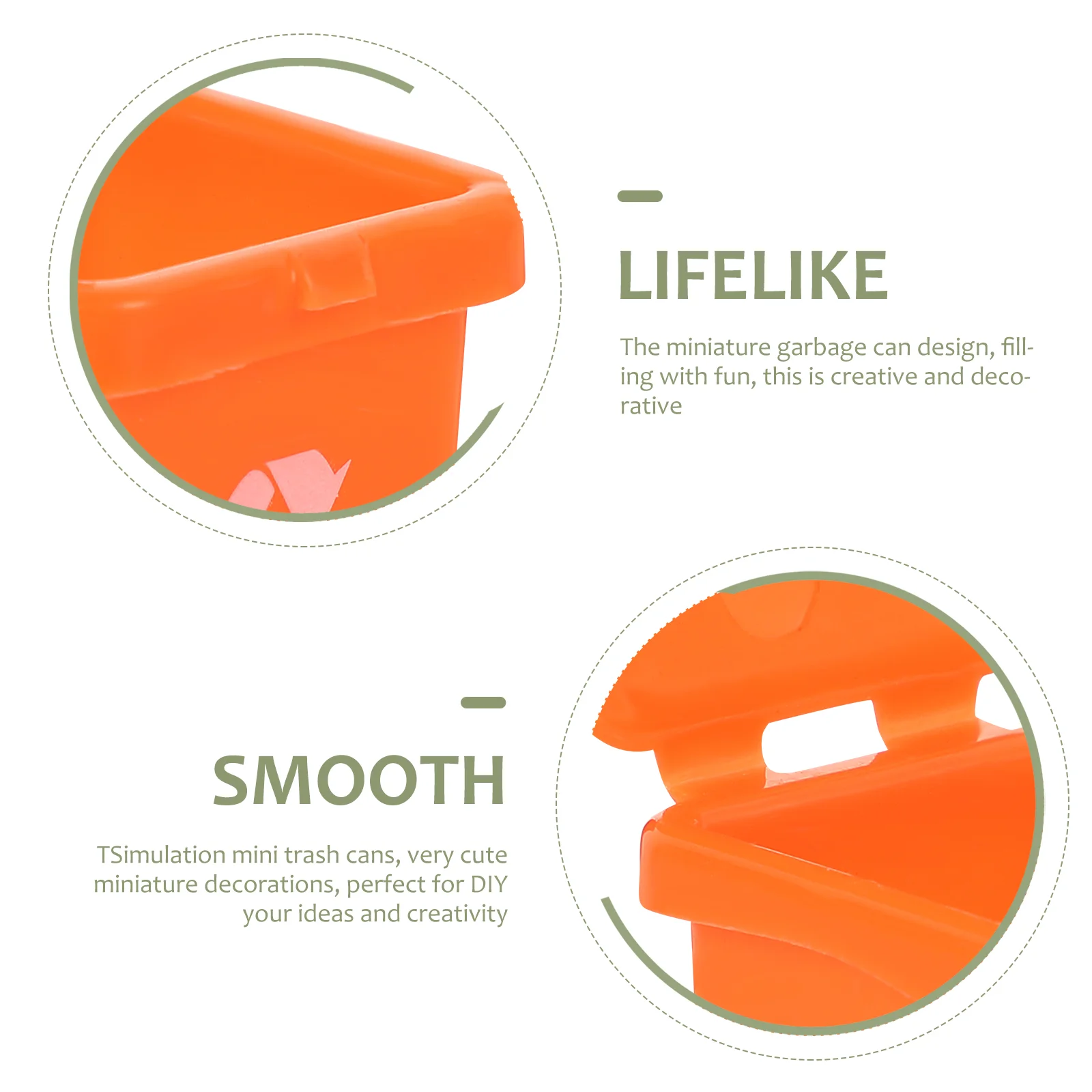 LIFELIKE

The miniature garbage can design, filling with fun, this is creative and decorative

SMOOTH

TSimulation mini trash cans, very cute miniature decorations, perfect for DIY your ideas and creativity