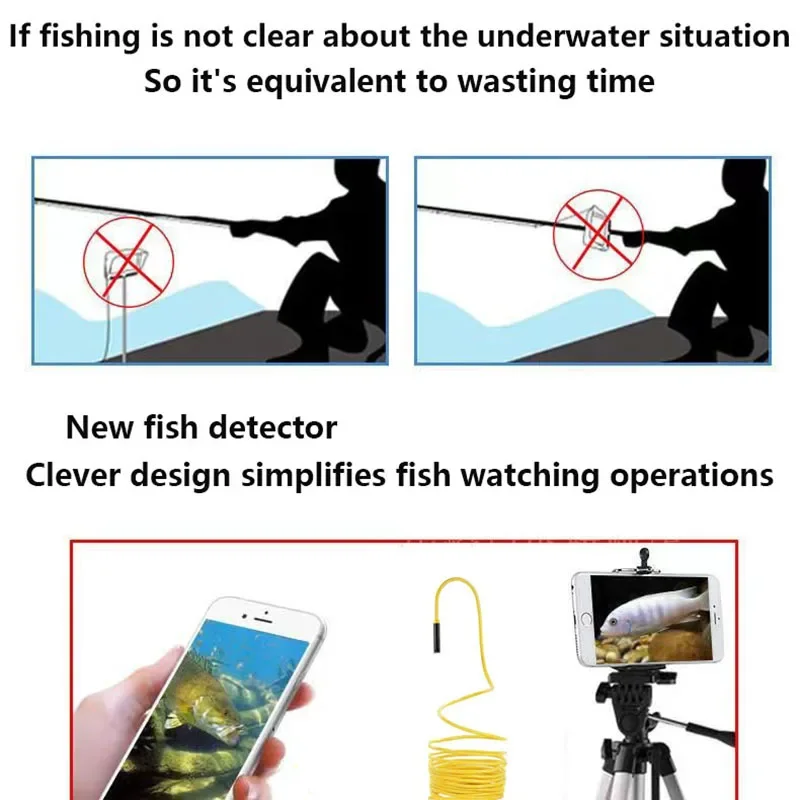 If fishing is not clear about the underwater situation
So it's equivalent to wasting time

New fish detector
Clever design simplifies fish watching operations