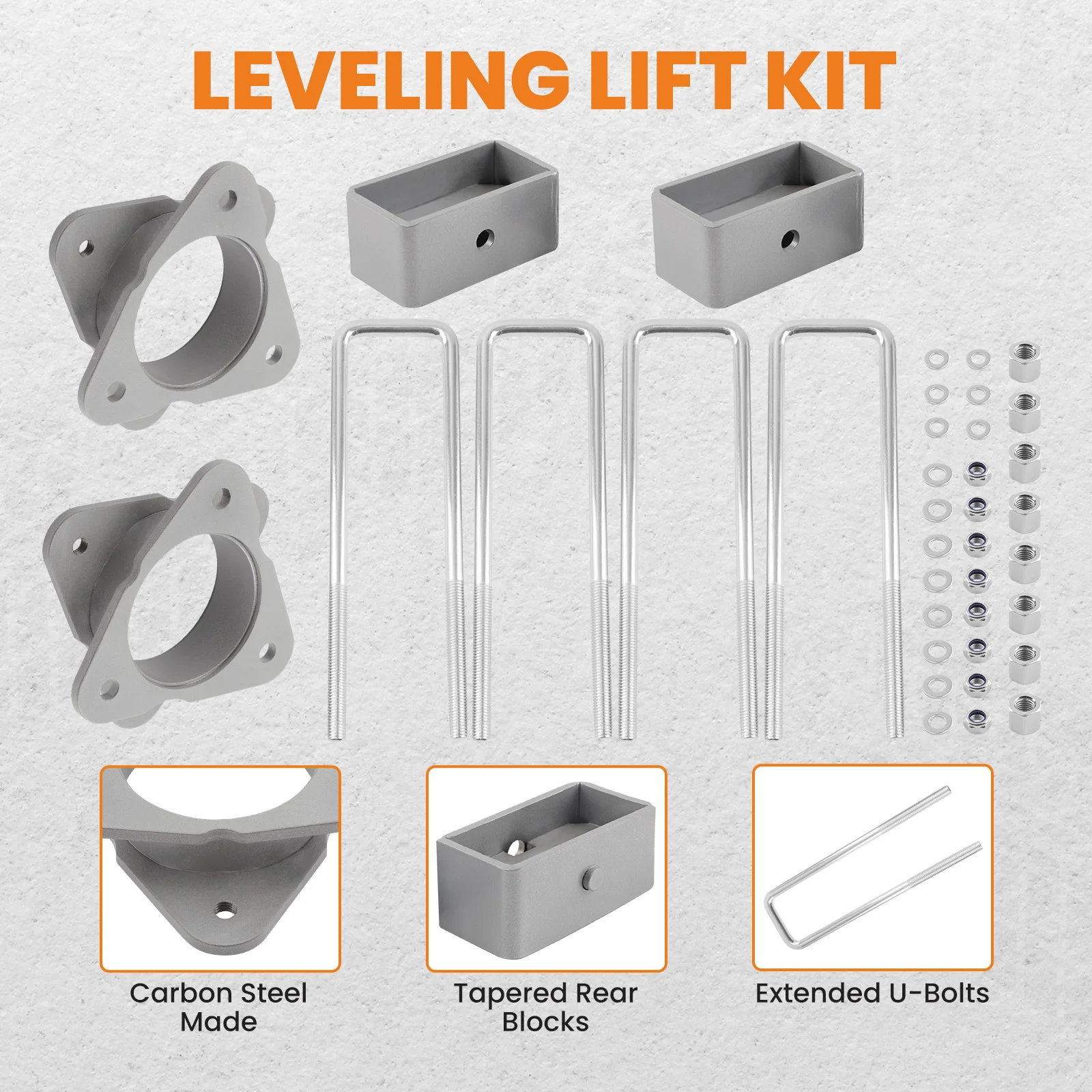 LEVELING LIFT KIT

Carbon Steel Made

Tapered Rear Blocks

Extended U-Bolts