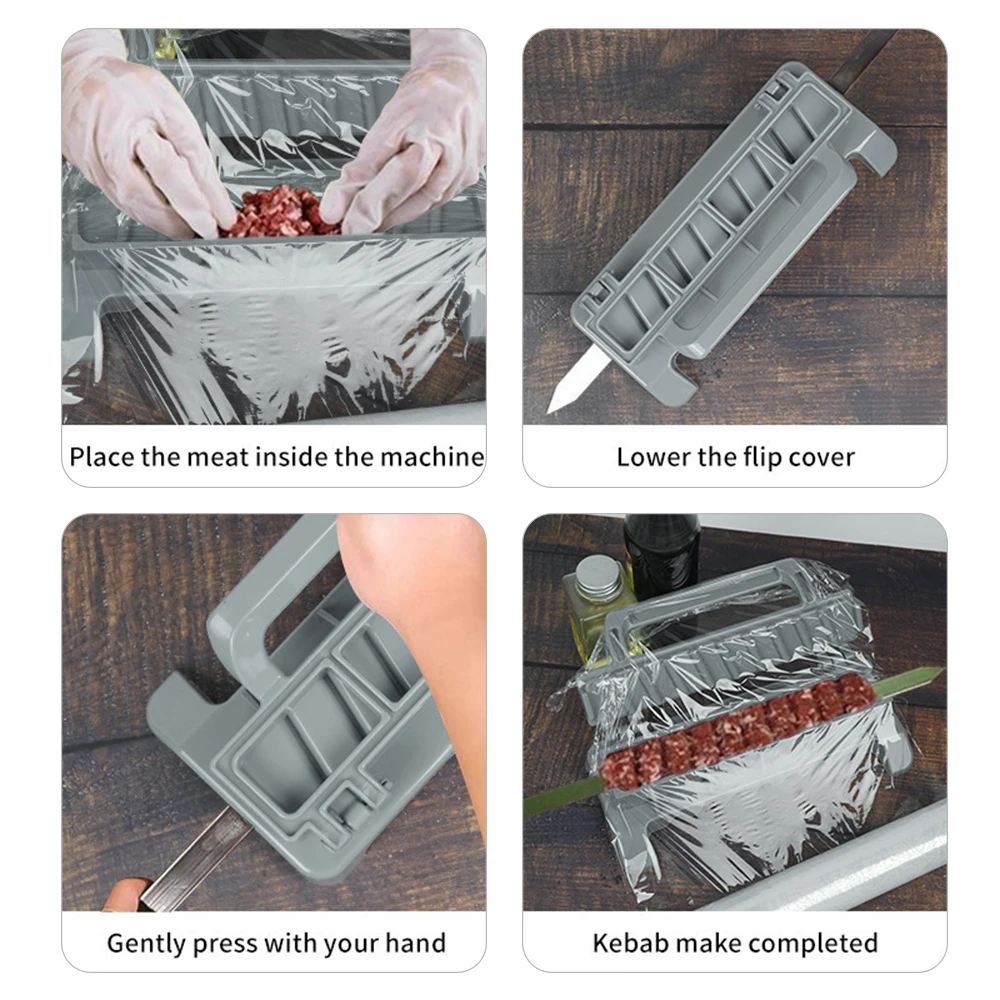 Place the meat inside the machine

Lower the flip cover

Gently press with your hand

Kebab make completed