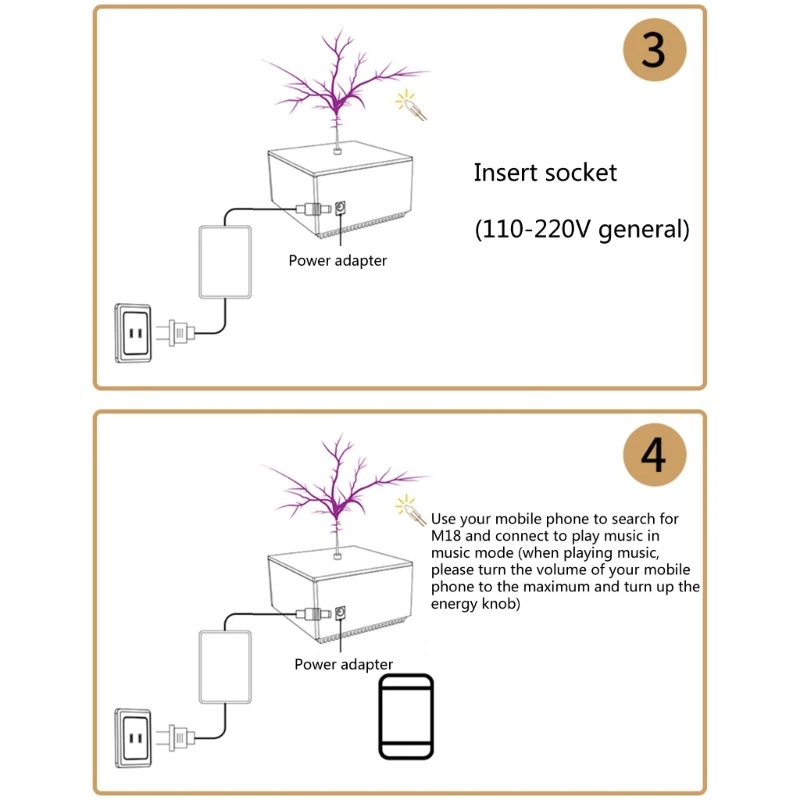 3

Insert socket

(110-220V general)

Power adapter

4

Use your mobile phone to search for M18 and connect to play music in music mode (when playing music, please turn the volume of your mobile phone to the maximum and turn up the energy knob)

Power adapter