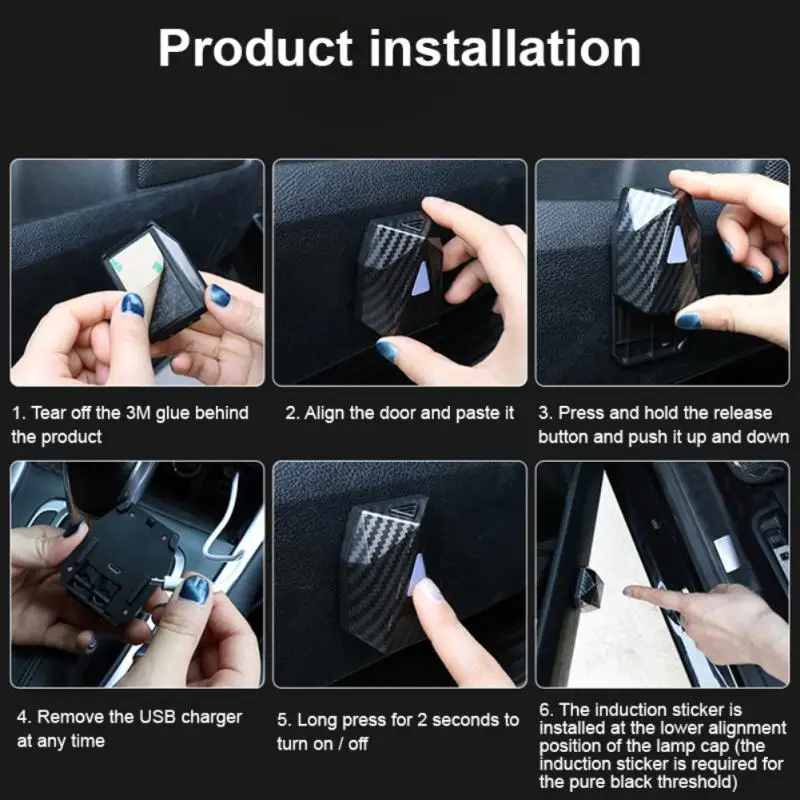 Product installation

1. Tear off the 3M glue behind the product

2. Align the door and paste it

3. Press and hold the release button and push it up and down

4. Remove the USB charger at any time

5. Long press for 2 seconds to turn on / off

6. The induction sticker is installed at the lower alignment position of the lamp cap (the induction sticker is required for the pure black threshold)