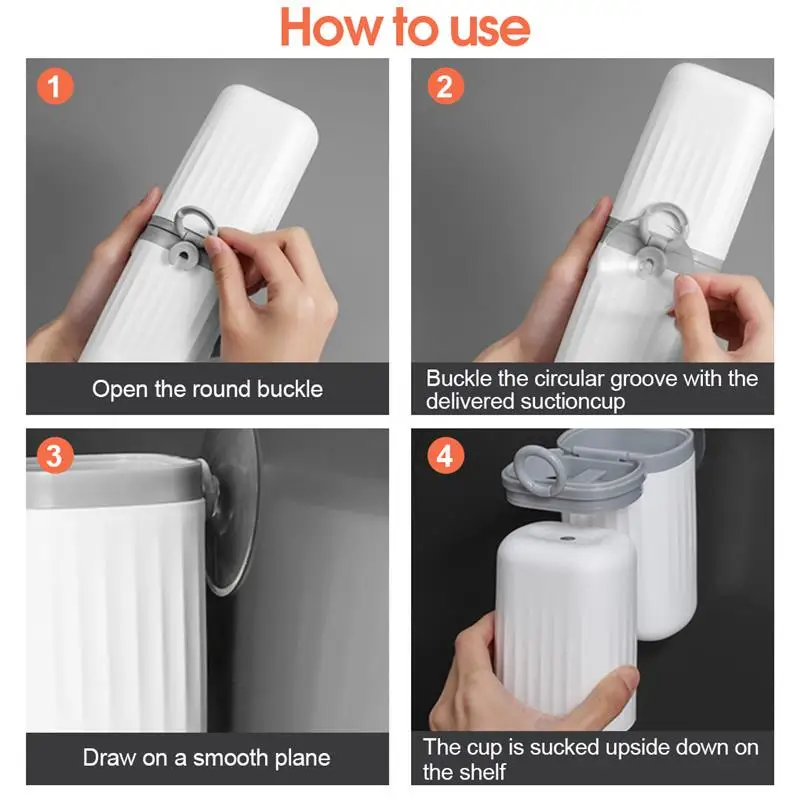 How to use

1

Open the round buckle

2

Buckle the circular groove with the delivered suctioncup

3

Draw on a smooth plane

4

The cup is sucked upside down on the shelf