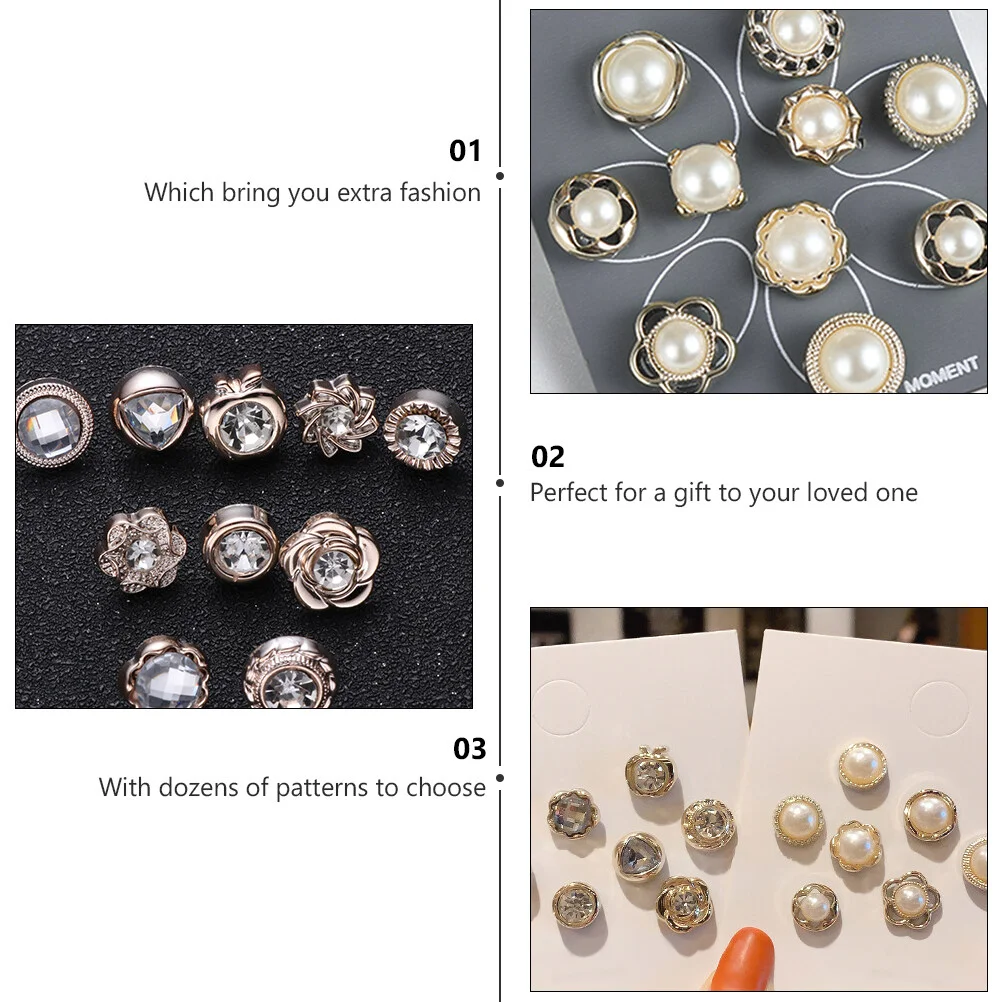 01
Which bring you extra fashion

MOMENT

02
Perfect for a gift to your loved one

03
With dozens of patterns to choose