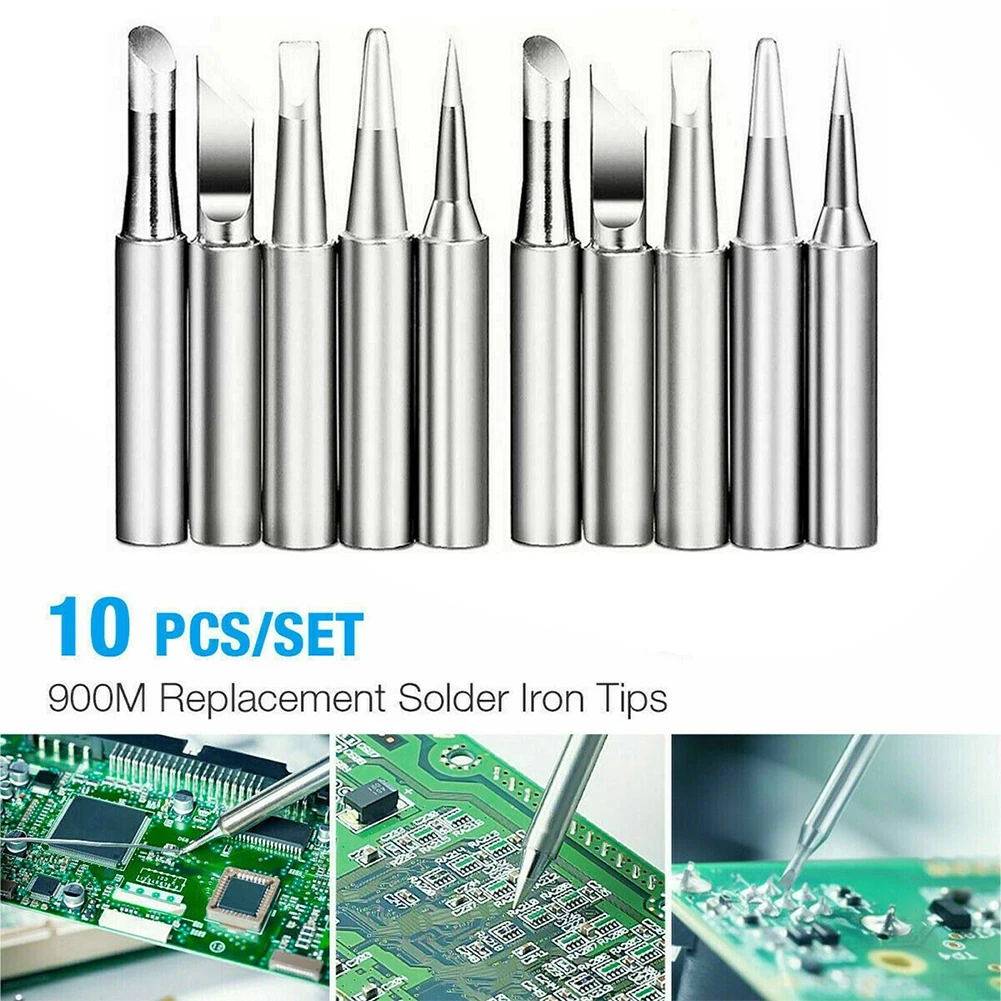 10 PCS/SET

900M Replacement Solder Iron Tips