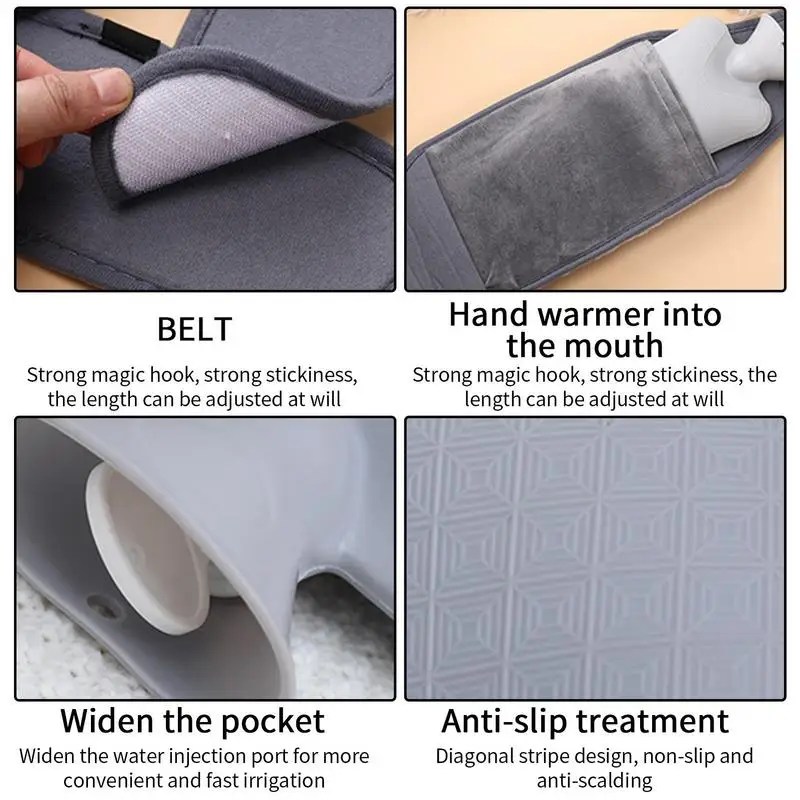 BELT

Strong magic hook, strong stickiness, the length can be adjusted at will

Hand warmer into the mouth

Strong magic hook, strong stickiness, the length can be adjusted at will

Widen the pocket

Widen the water injection port for more convenient and fast irrigation

Anti-slip treatment

Diagonal stripe design, non-slip and anti-scalding