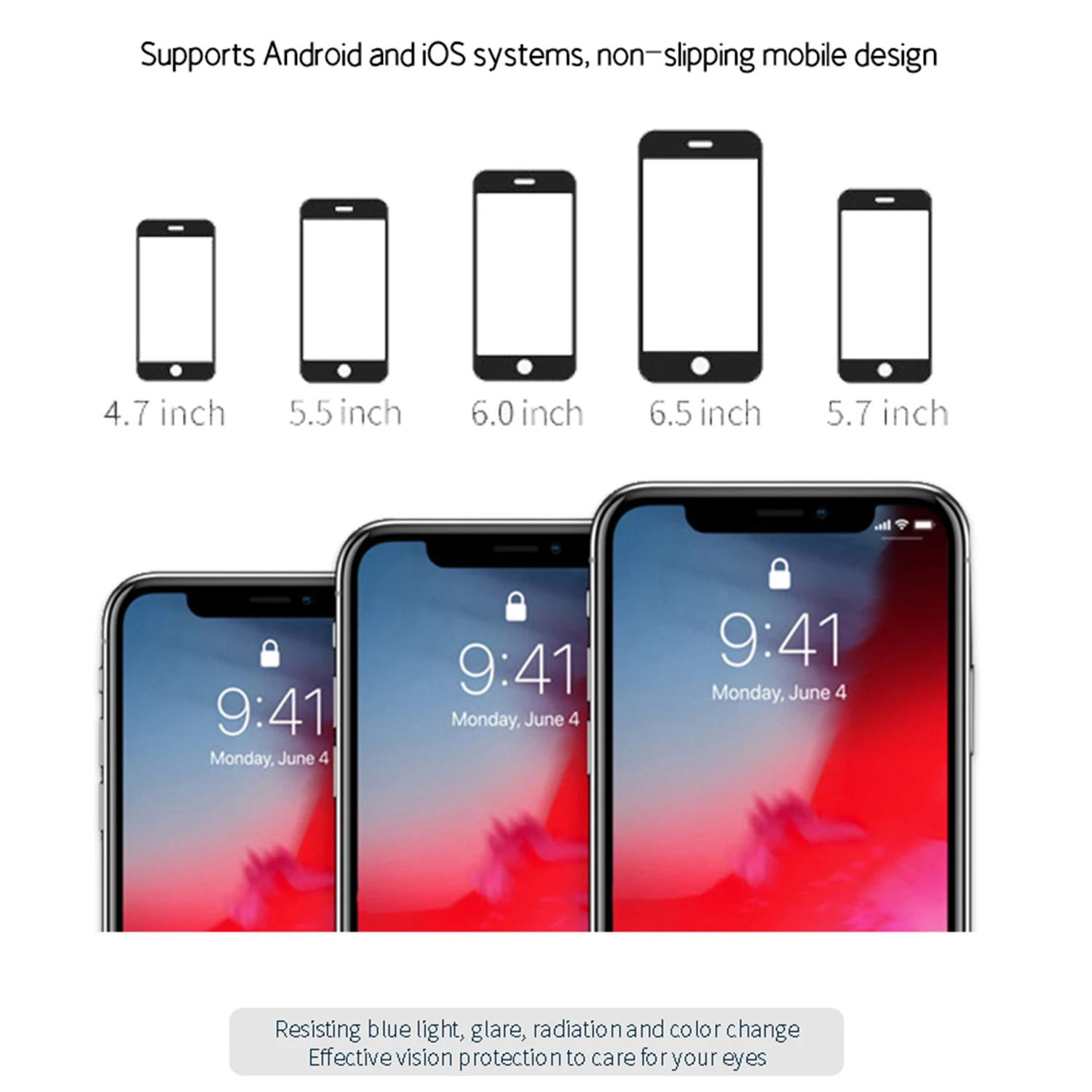 Supports Android and iOS systems, non-slipping mobile design

4.7 inch 5.5 inch 6.0 inch 6.5 inch 5.7 inch

9:41
Monday, June 4

9:41
Monday, June 4

9:41
Monday, June 4

Resisting blue light, glare, radiation and color change
Effective vision protection to care for your eyes