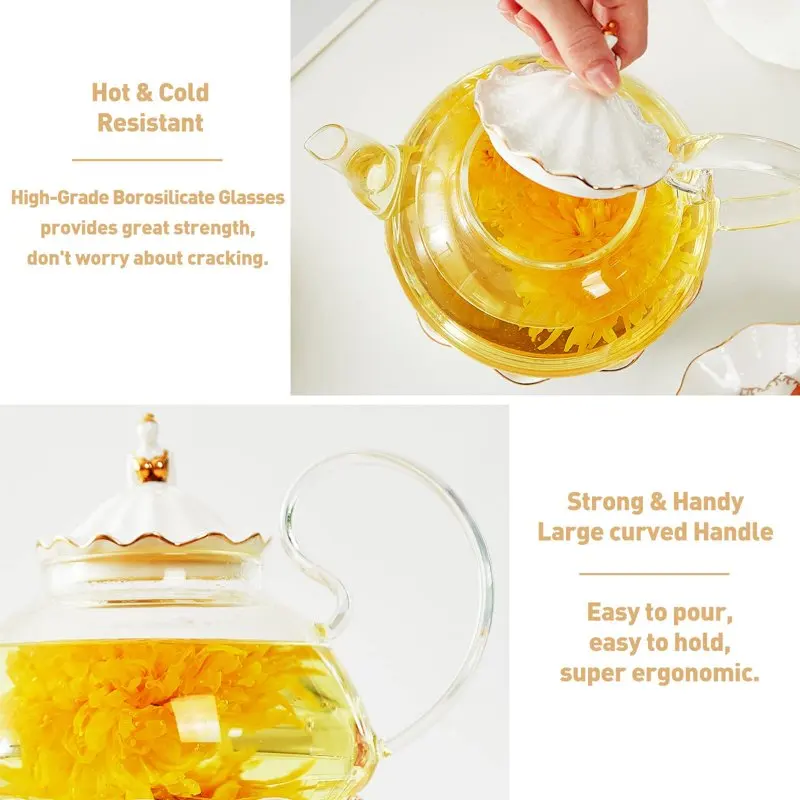 Hot & Cold Resistant

High-Grade Borosilicate Glasses provides great strength, don't worry about cracking.

Strong & Handy Large curved Handle

Easy to pour, easy to hold, super ergonomic.