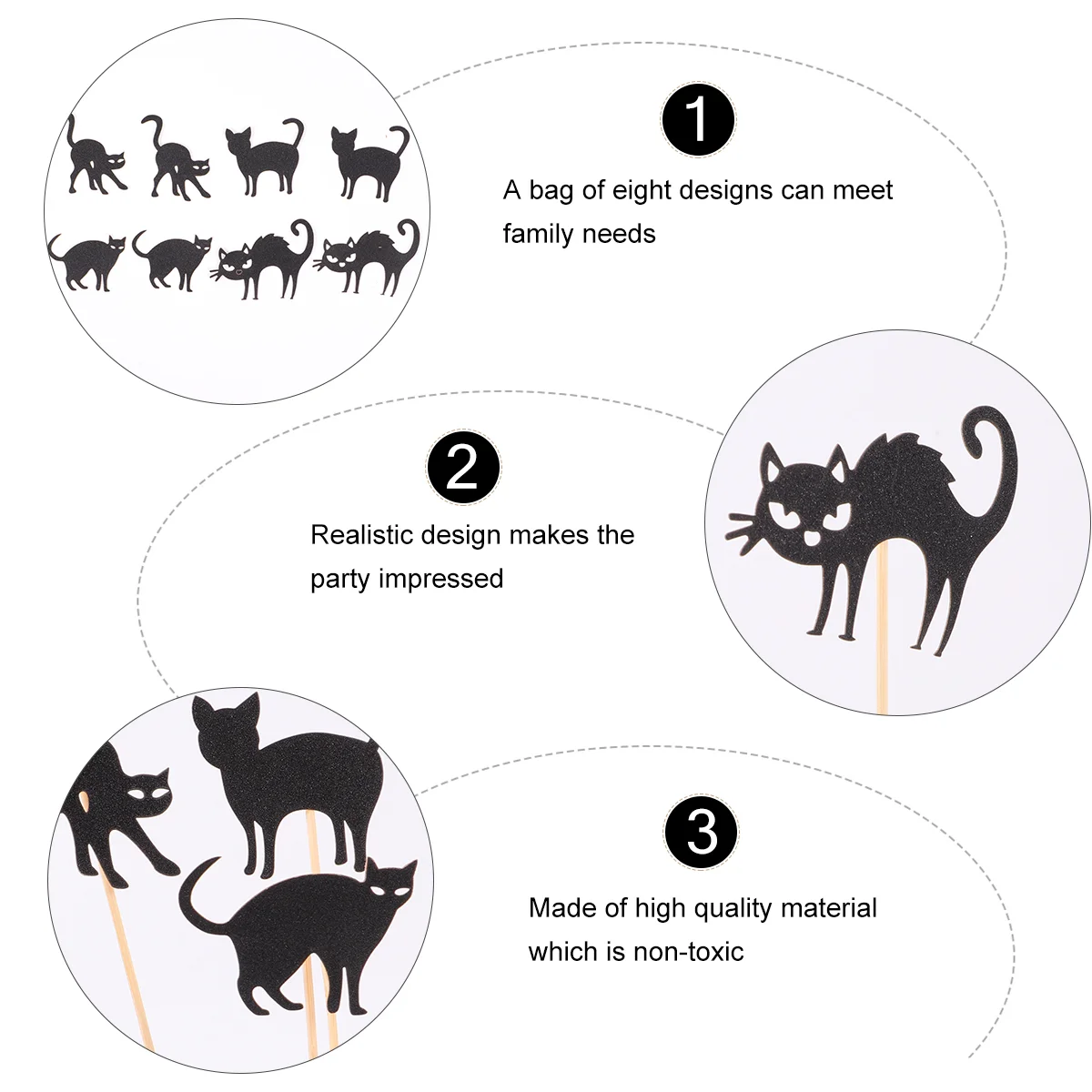 1

A bag of eight designs can meet family needs

2

Realistic design makes the party impressed

3

Made of high quality material which is non-toxic