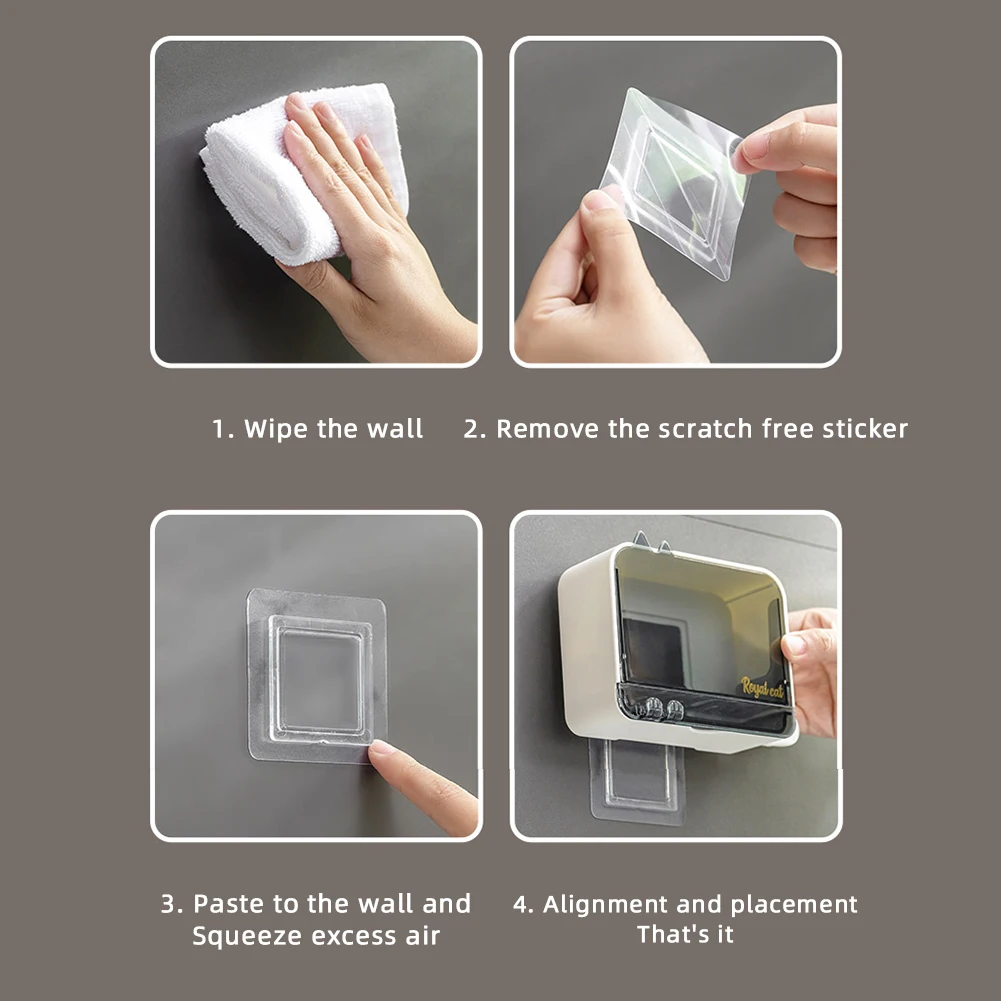 1. Wipe the wall

2. Remove the scratch free sticker

Royal cat

3. Paste to the wall and Squeeze excess air

4. Alignment and placement That's it