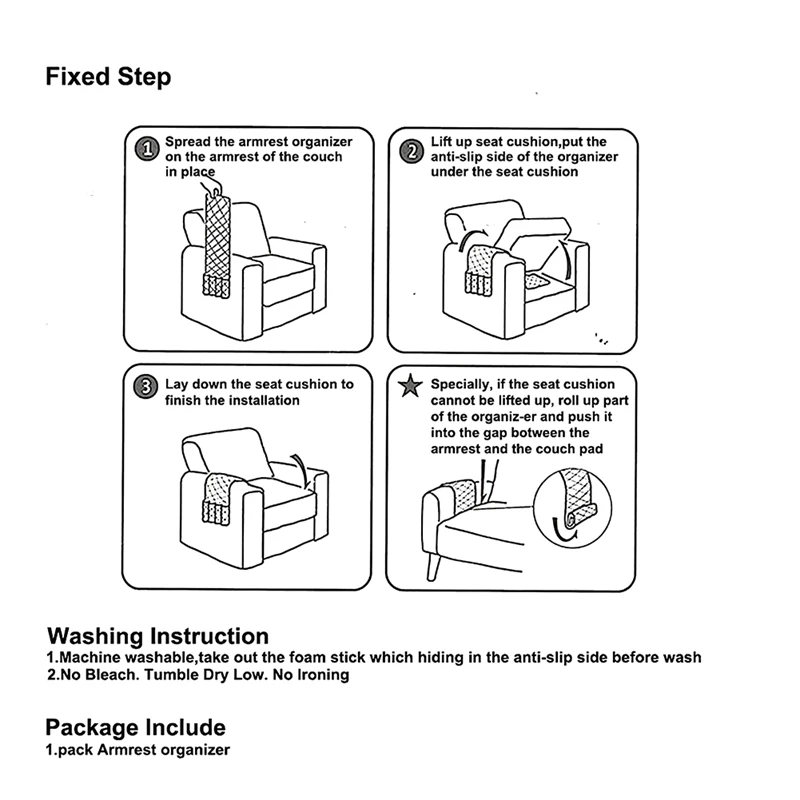 Fixed Step

1 Spread the armrest organizer on the armrest of the couch in place

2 Lift up seat cushion,put the anti-slip side of the organizer under the seat cushion

3 Lay down the seat cushion to finish the installation

★ Specially, if the seat cushion cannot be lifted up, roll up part of the organiz-er and push it into the gap botween the armrest and the couch pad

Washing Instruction
1.Machine washable,take out the foam stick which hiding in the anti-slip side before wash
2.No Bleach. Tumble Dry Low. No Ironing

Package Include
1.pack Armrest organizer