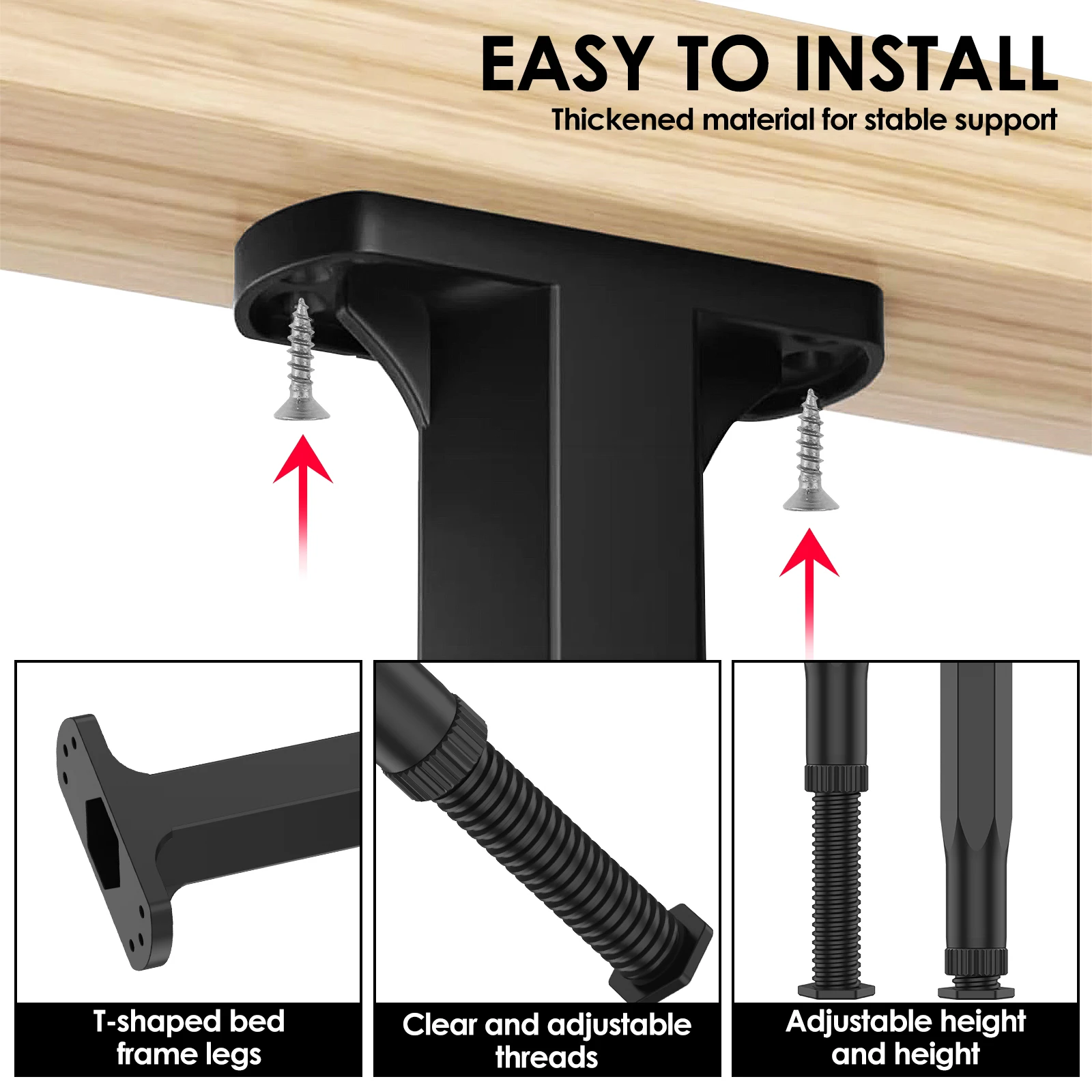 EASY TO INSTALL
Thickened material for stable support

T-shaped bed frame legs

Clear and adjustable threads

Adjustable height and height