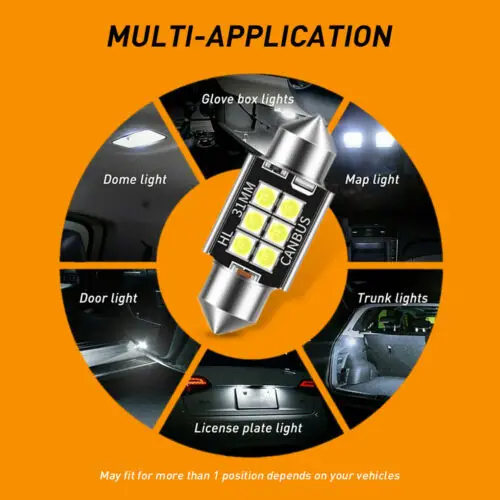 MULTI-APPLICATION

Glove box lights

Dome light

Map light

HL 31MM

CANBUS

Door light

Trunk lights

License plate light

May fit for more than 1 position depends on your vehicles