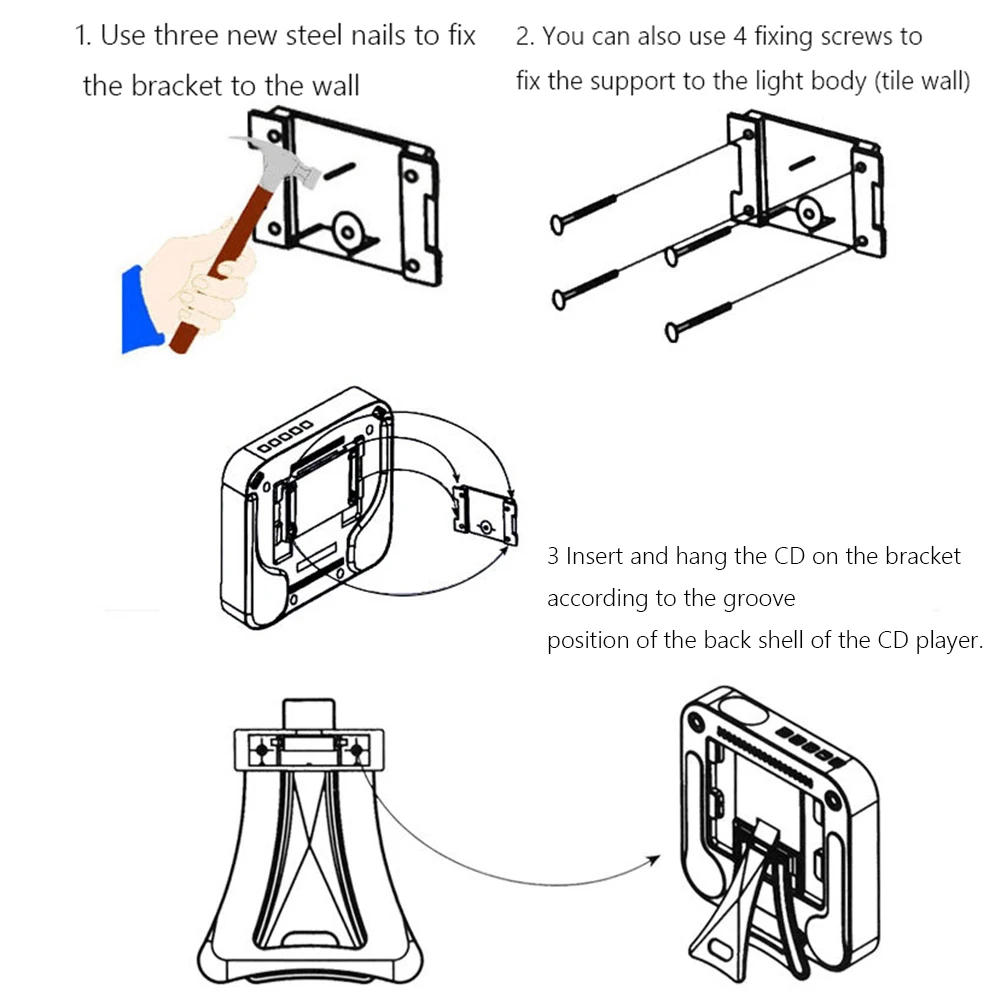 1. Use three new steel nails to fix the bracket to the wall

2. You can also use 4 fixing screws to fix the support to the light body (tile wall)

3 Insert and hang the CD on the bracket according to the groove
position of the back shell of the CD player.