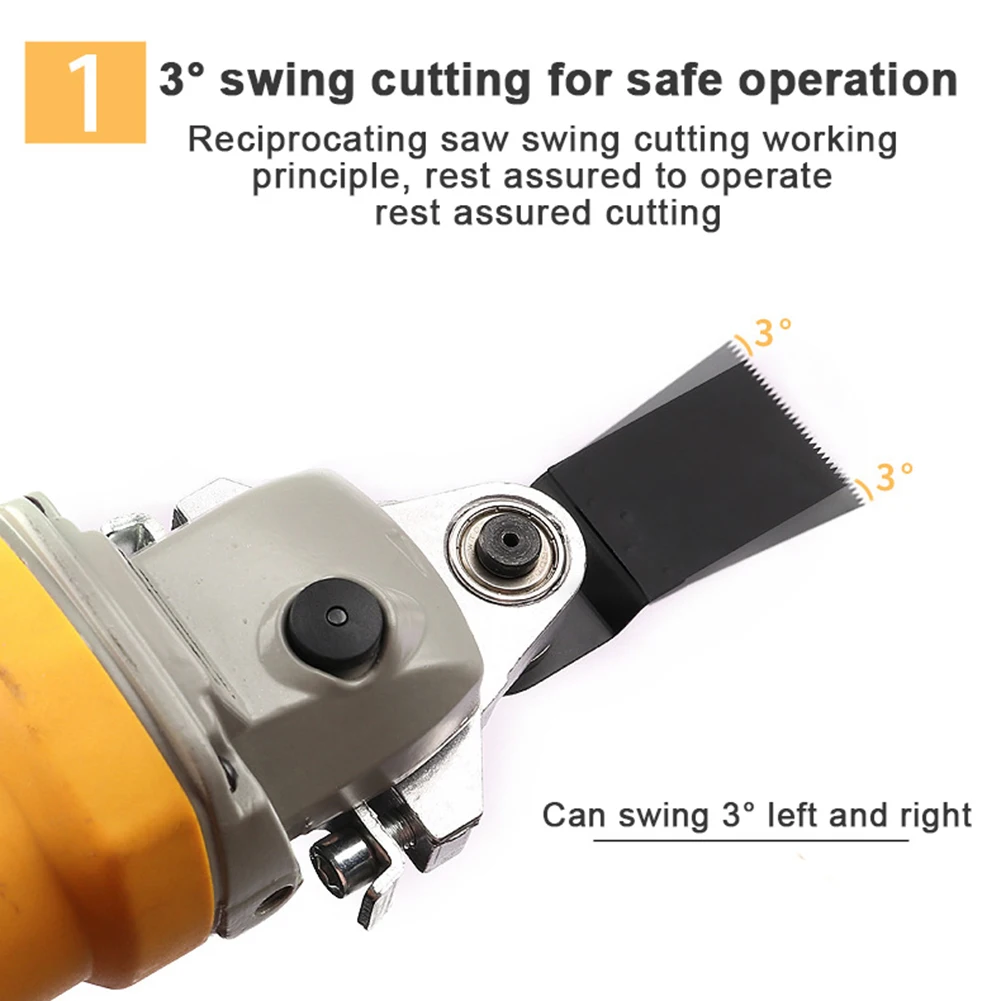 1

3° swing cutting for safe operation

Reciprocating saw swing cutting working principle, rest assured to operate rest assured cutting

3°

3°

Can swing 3° left and right