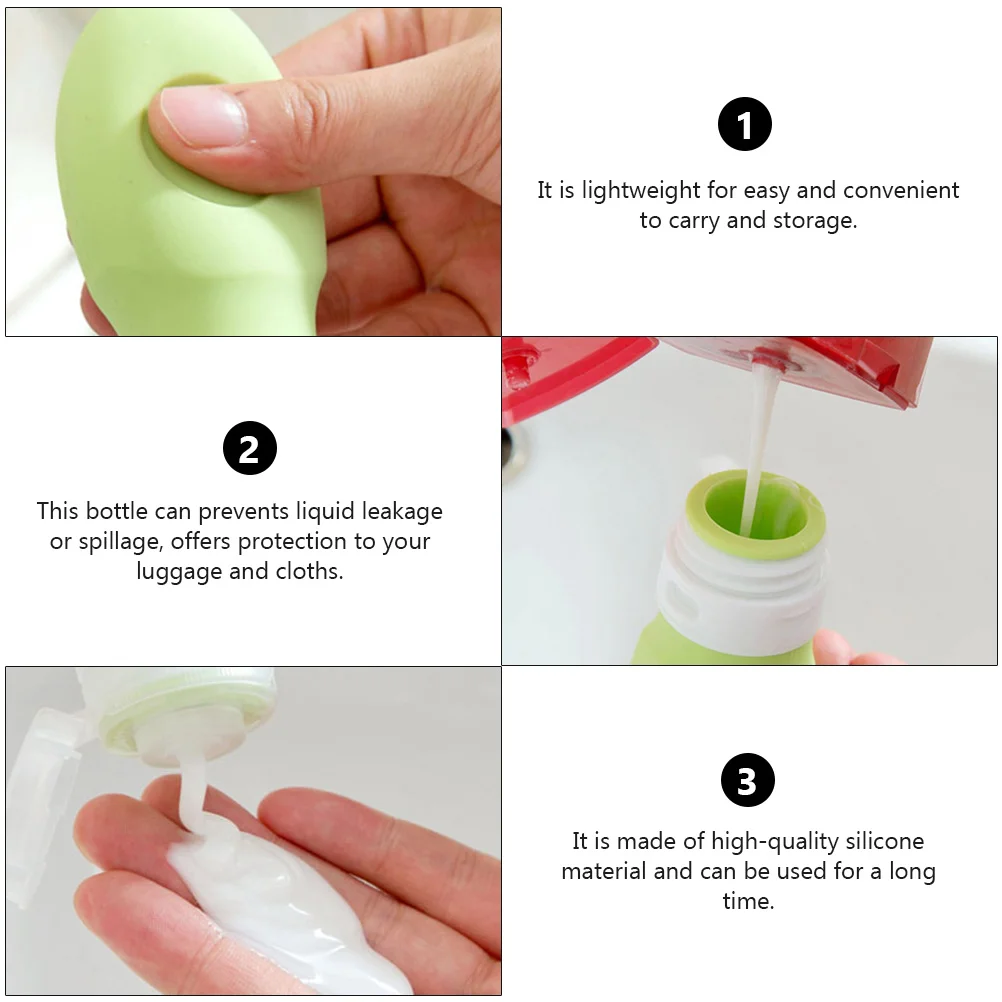 1

It is lightweight for easy and convenient to carry and storage.

2

This bottle can prevents liquid leakage or spillage, offers protection to your luggage and cloths.

3

It is made of high-quality silicone material and can be used for a long time.