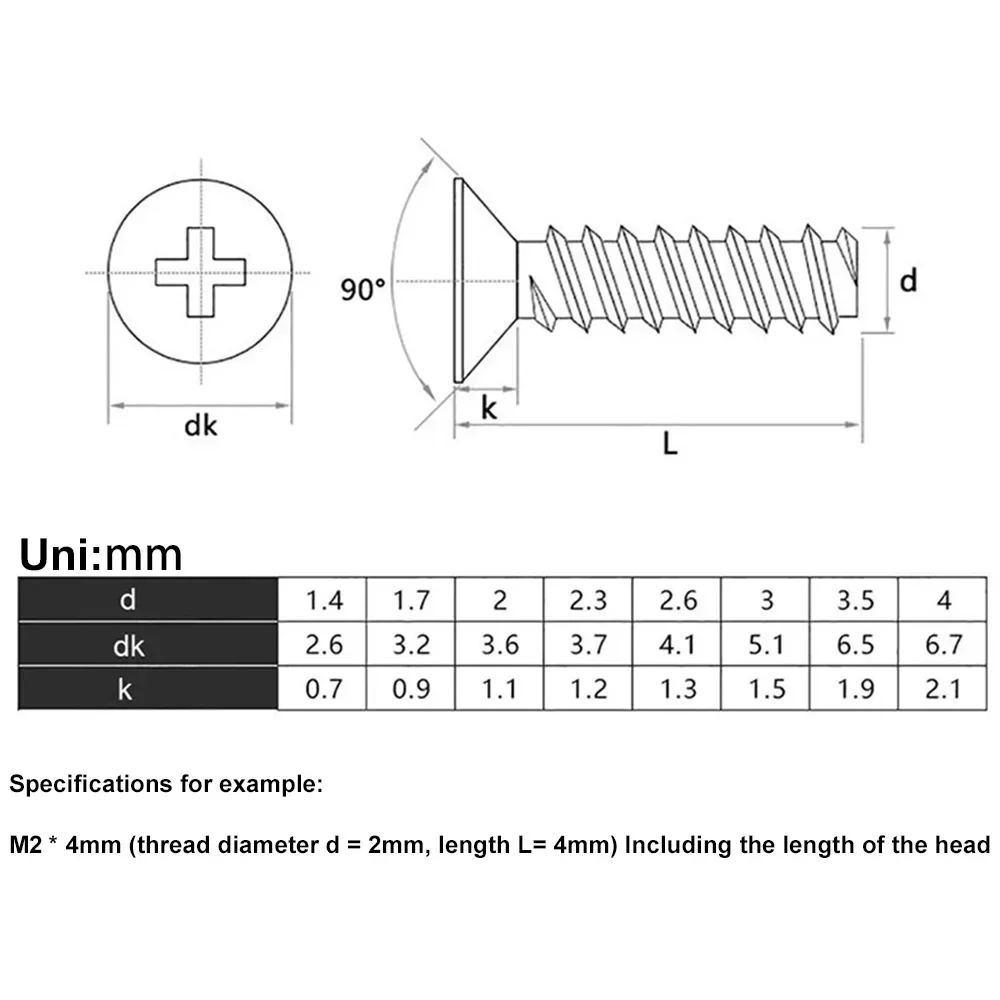 dk

90°

k

L

d

Uni:mm

| d | 1.4 | 1.7 | 2 | 2.3 | 2.6 | 3 | 3.5 | 4 |
|---|---|---|---|---|---|---|---|---|
| dk | 2.6 | 3.2 | 3.6 | 3.7 | 4.1 | 5.1 | 6.5 | 6.7 |
| k | 0.7 | 0.9 | 1.1 | 1.2 | 1.3 | 1.5 | 1.9 | 2.1 |

Specifications for example:

M2 * 4mm (thread diameter d = 2mm, length L= 4mm) Including the length of the head