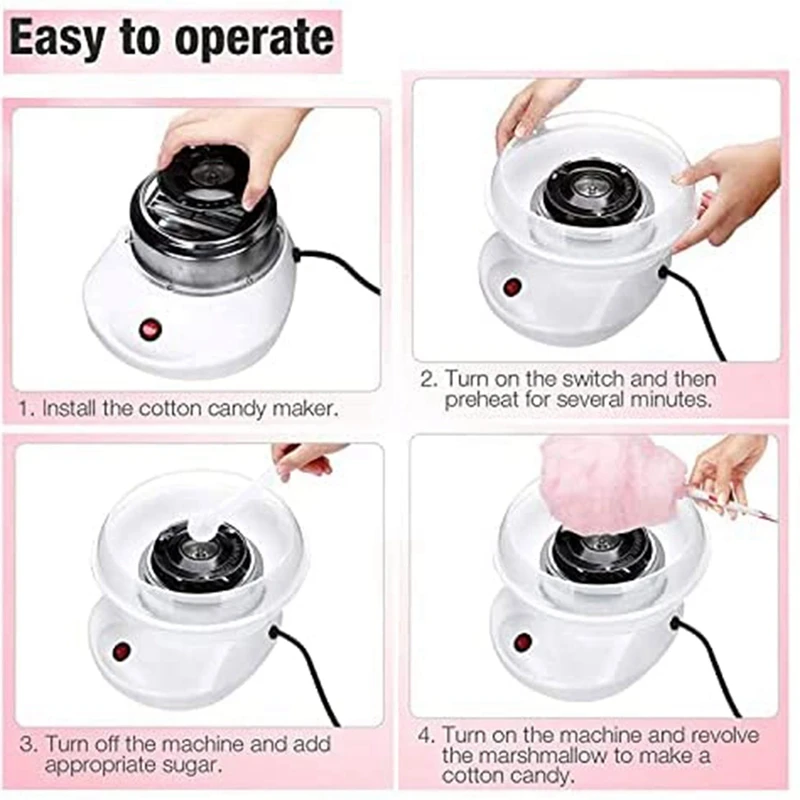 Easy to operate

1. Install the cotton candy maker.

2. Turn on the switch and then preheat for several minutes.

3. Turn off the machine and add appropriate sugar.

4. Turn on the machine and revolve the marshmallow to make a cotton candy.