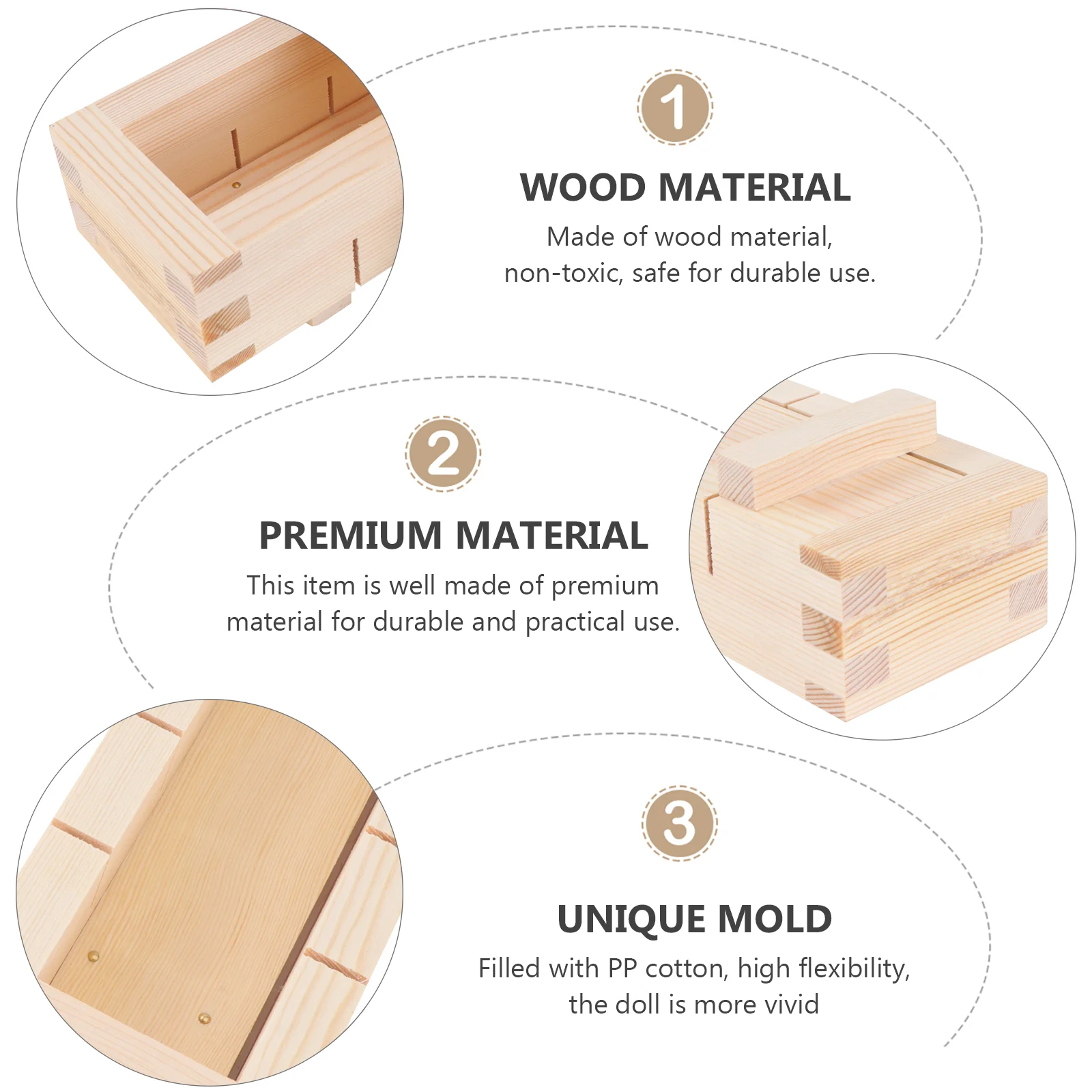 1

WOOD MATERIAL

Made of wood material, non-toxic, safe for durable use.

2

PREMIUM MATERIAL

This item is well made of premium material for durable and practical use.

3

UNIQUE MOLD

Filled with PP cotton, high flexibility, the doll is more vivid