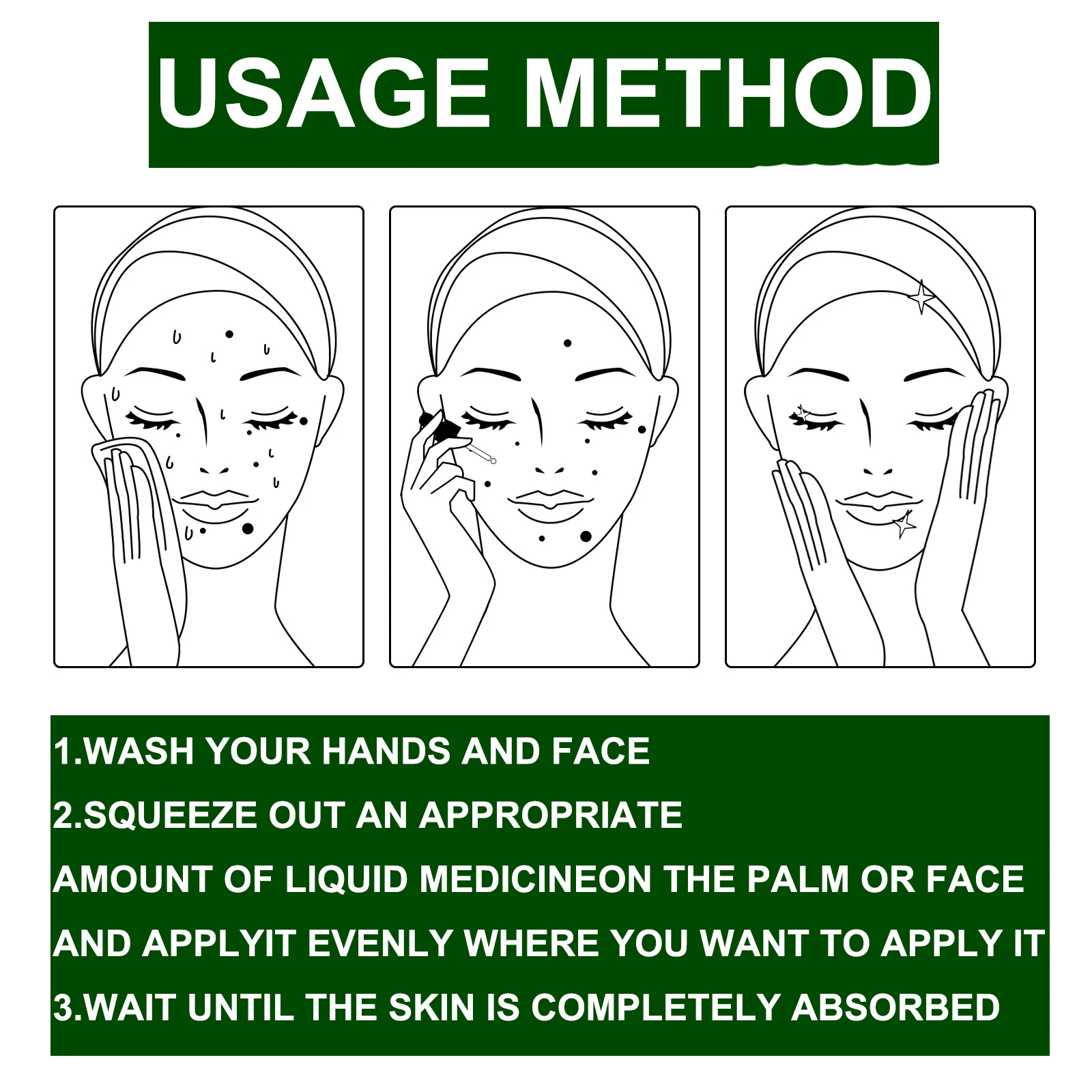 USAGE METHOD

1.WASH YOUR HANDS AND FACE

2.SQUEEZE OUT AN APPROPRIATE AMOUNT OF LIQUID MEDICINEON THE PALM OR FACE AND APPLYIT EVENLY WHERE YOU WANT TO APPLY IT

3.WAIT UNTIL THE SKIN IS COMPLETELY ABSORBED