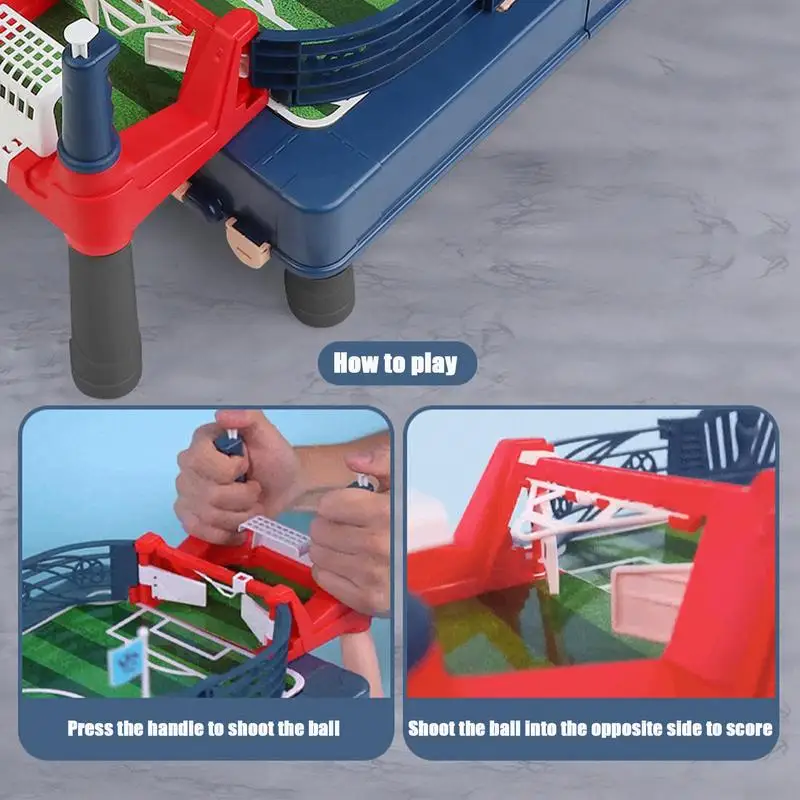 How to play

Press the handle to shoot the ball

Shoot the ball into the opposite side to score